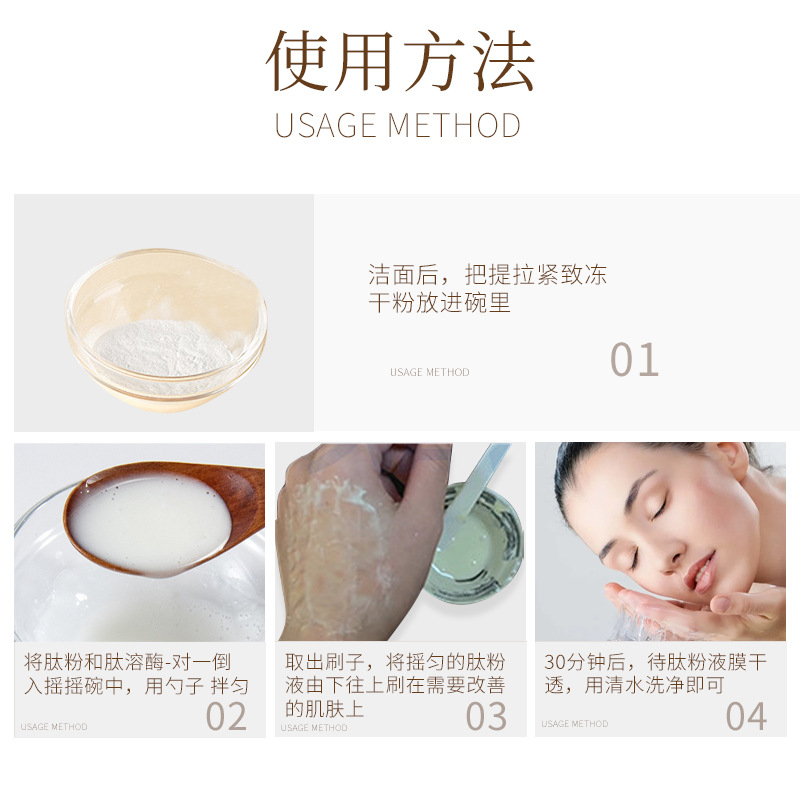 使用方法
USAGE METHOD

洁面后，把提拉紧致冻干粉放进碗里

USAGE METHOD

01

将肽粉和肽溶酶-对一倒入摇摇碗中，用勺子 拌匀

USAGE METHOD

02

取出刷子，将摇匀的肽粉液由下往上刷在需要改善的肌肤上

USAGE METHOD

03

30分钟后，待肽粉液膜干透，用清水洗净即可

USAGE METHOD

04