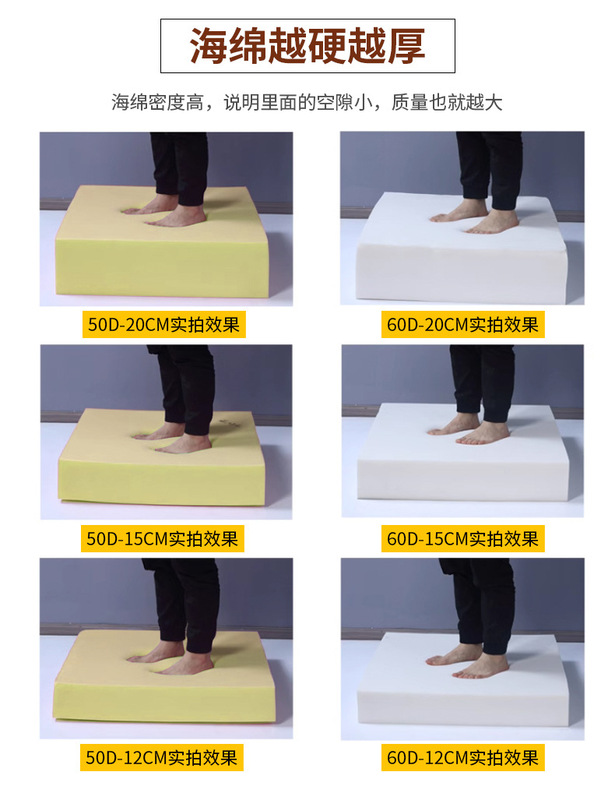 海绵越硬越厚

海绵密度高，说明里面的空隙小，质量也就越大

50D-20CM实拍效果

60D-20CM实拍效果

50D-15CM实拍效果

60D-15CM实拍效果

50D-12CM实拍效果

60D-12CM实拍效果