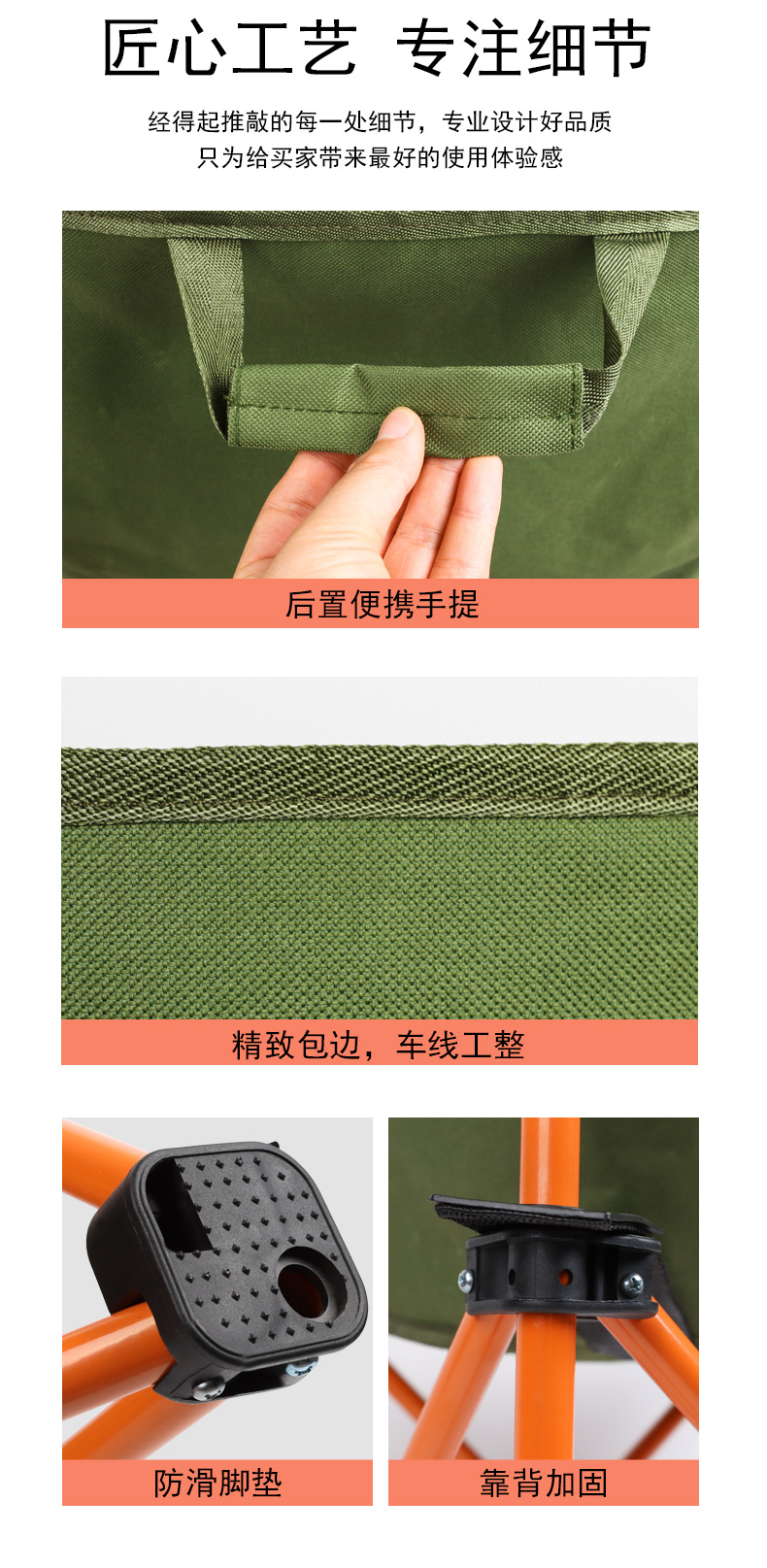 匠心工艺 专注细节

经得起推敲的每一处细节，专业设计好品质
只为给买家带来最好的使用体验感

后置便携手提

精致包边，车线工整

防滑脚垫

靠背加固