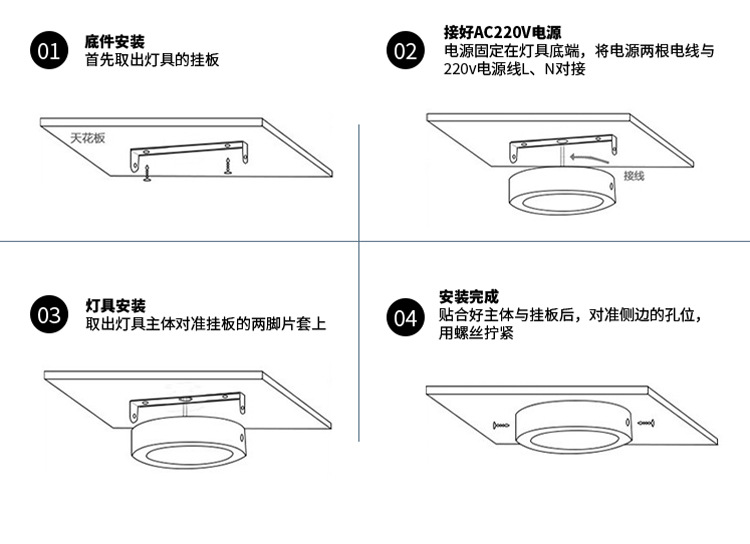 01
底件安装
首先取出灯具的挂板

天花板

02
接好AC220V电源
电源固定在灯具底端，将电源两根电线与220v电源线L、N对接

接线

03
灯具安装
取出灯具主体对准挂板的两脚片套上

04
安装完成
贴合好主体与挂板后，对准侧边的孔位，用螺丝拧紧