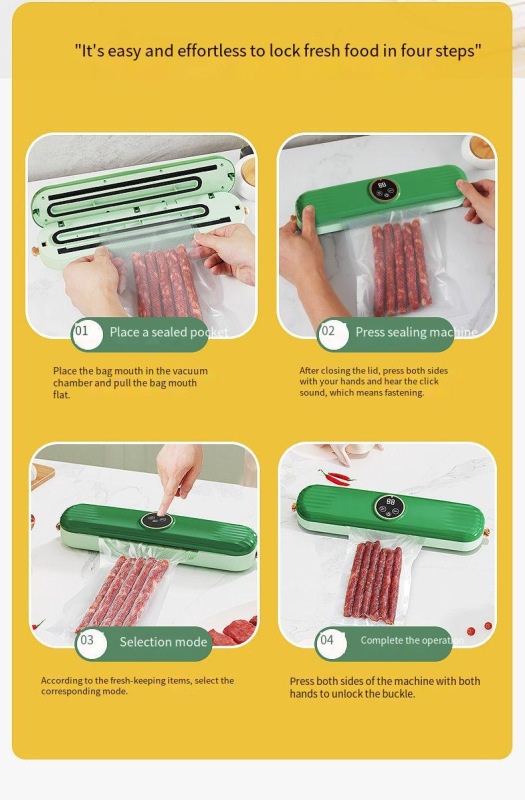 "It's easy and effortless to lock fresh food in four steps"

01 Place a sealed pocket

Place the bag mouth in the vacuum chamber and pull the bag mouth flat.

02 Press sealing machine

After closing the lid, press both sides with your hands and hear the click sound, which means fastening.

03 Selection mode

According to the fresh-keeping items, select the corresponding mode.

04 Complete the operation

Press both sides of the machine with both hands to unlock the buckle.