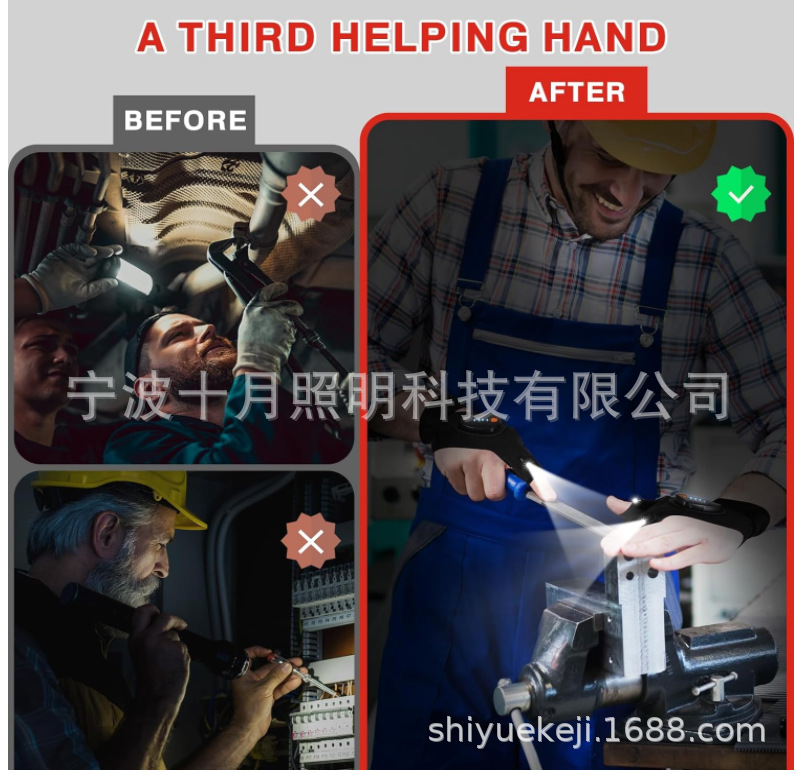 A THIRD HELPING HAND

BEFORE

AFTER

宁波十月照明科技有限公司

shiyuekeji.1688.com