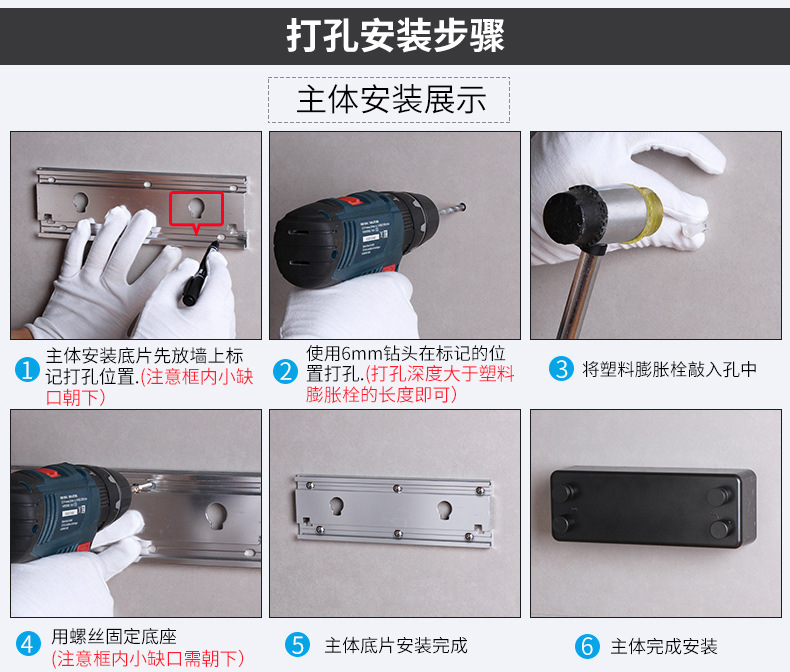 打孔安装步骤

主体安装展示

1 主体安装底片先放墙上标记打孔位置.(注意框内小缺口朝下)

2 使用6mm钻头在标记的位置打孔.(打孔深度大于塑料膨胀栓的长度即可)

3 将塑料膨胀栓敲入孔中

4 用螺丝固定底座 (注意框内小缺口需朝下)

5 主体底片安装完成

6 主体完成安装