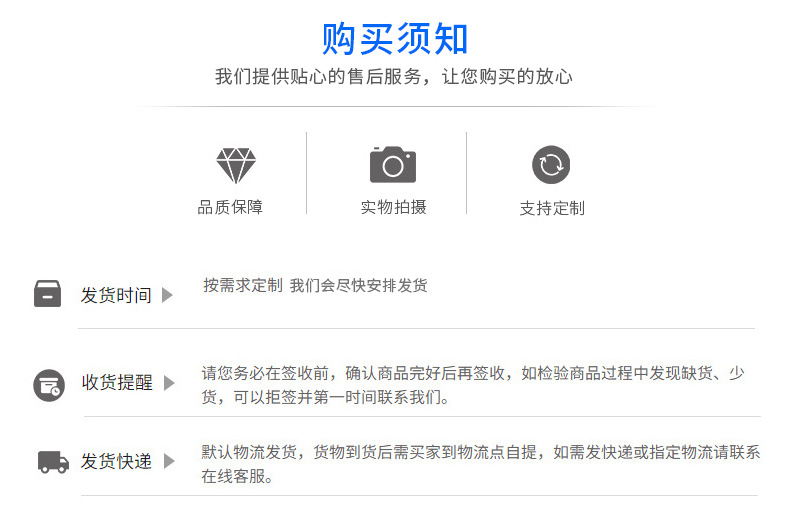 购买须知

我们提供贴心的售后服务，让您购买的放心

品质保障

实物拍摄

支持定制

发货时间

按需求定制 我们会尽快安排发货

收货提醒

请您务必在签收前，确认商品完好后再签收，如检验商品过程中发现缺货、少货，可以拒签并第一时间联系我们。

发货快递

默认物流发货，货物到货后需买家到物流点自提，如需发快递或指定物流请联系在线客服。