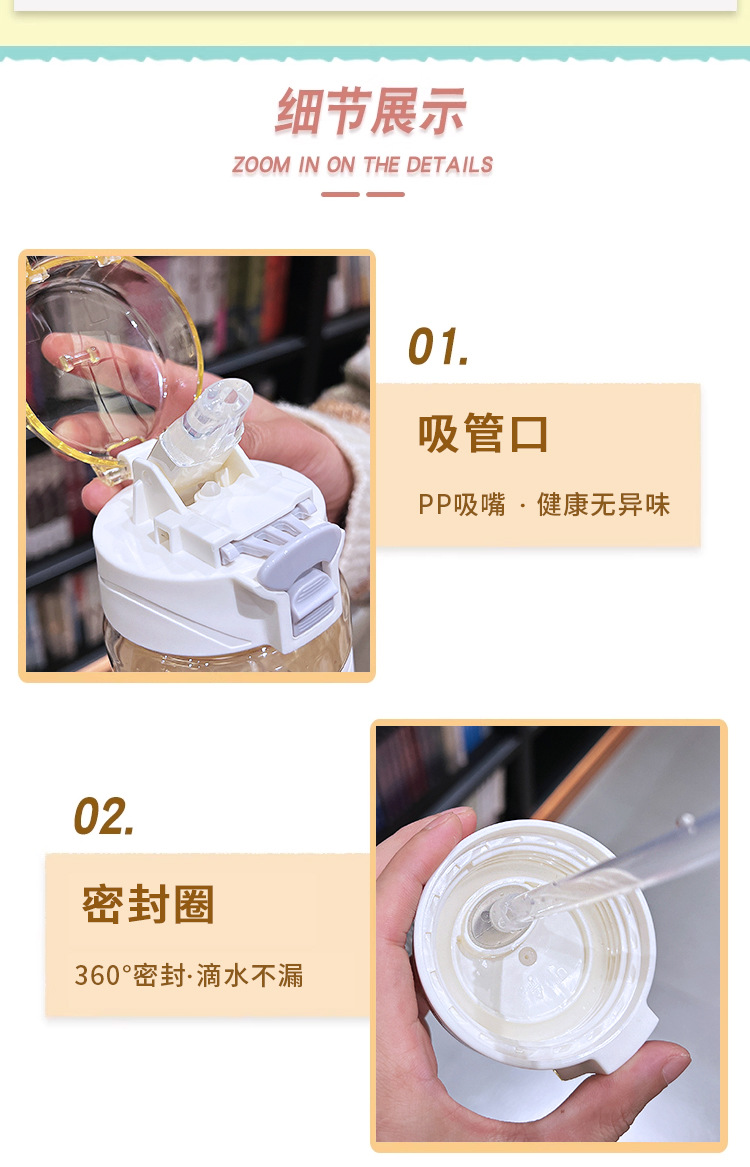 细节展示
ZOOM IN ON THE DETAILS

01.
吸管口
PP吸嘴 · 健康无异味

02.
密封圈
360°密封·滴水不漏