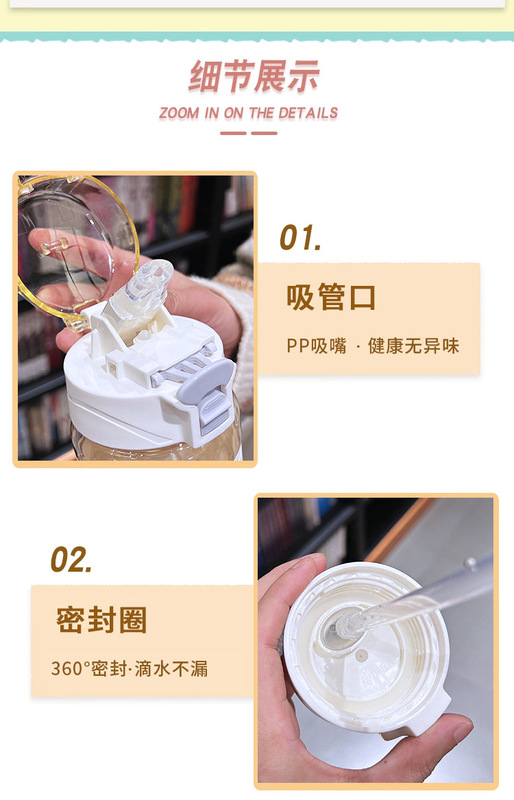 细节展示

ZOOM IN ON THE DETAILS

01.

吸管口

PP吸嘴 · 健康无异味

02.

密封圈

360°密封·滴水不漏