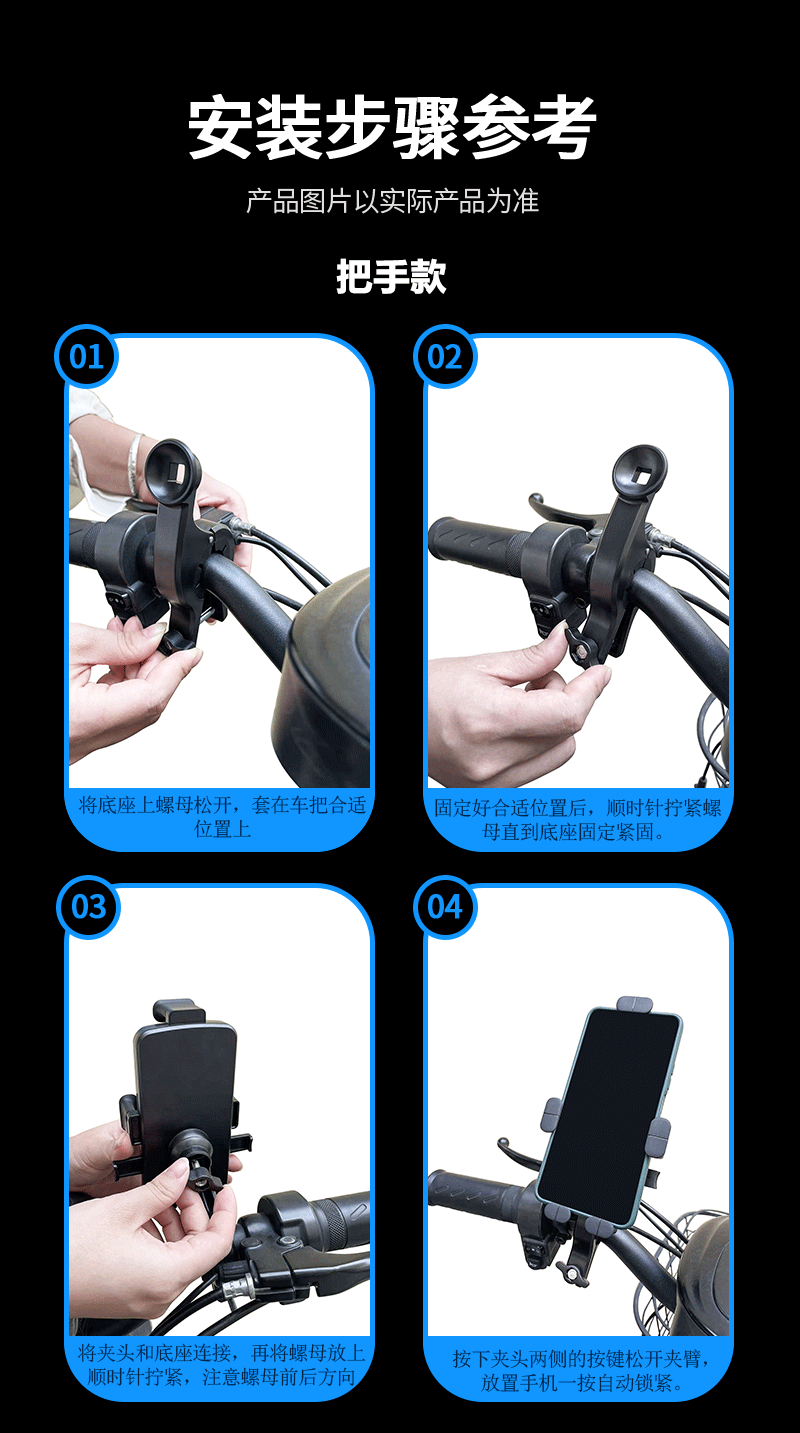 安装步骤参考

产品图片以实际产品为准

把手款

01

将底座上螺母松开，套在车把合适位置上

02

固定好合适位置后，顺时针拧紧螺母直到底座固定紧固。

03

将夹头和底座连接，再将螺母放上顺时针拧紧，注意螺母前后方向

04

按下夹头两侧的按键松开夹臂，放置手机一按自动锁紧。