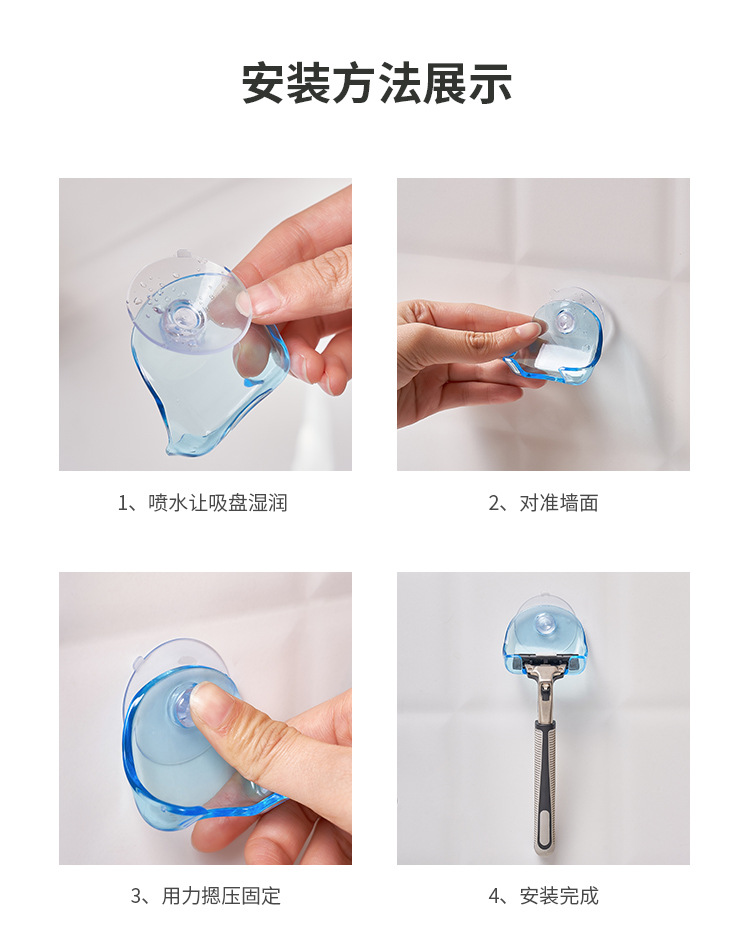 安装方法展示

1、喷水让吸盘湿润

2、对准墙面

3、用力摁压固定

4、安装完成