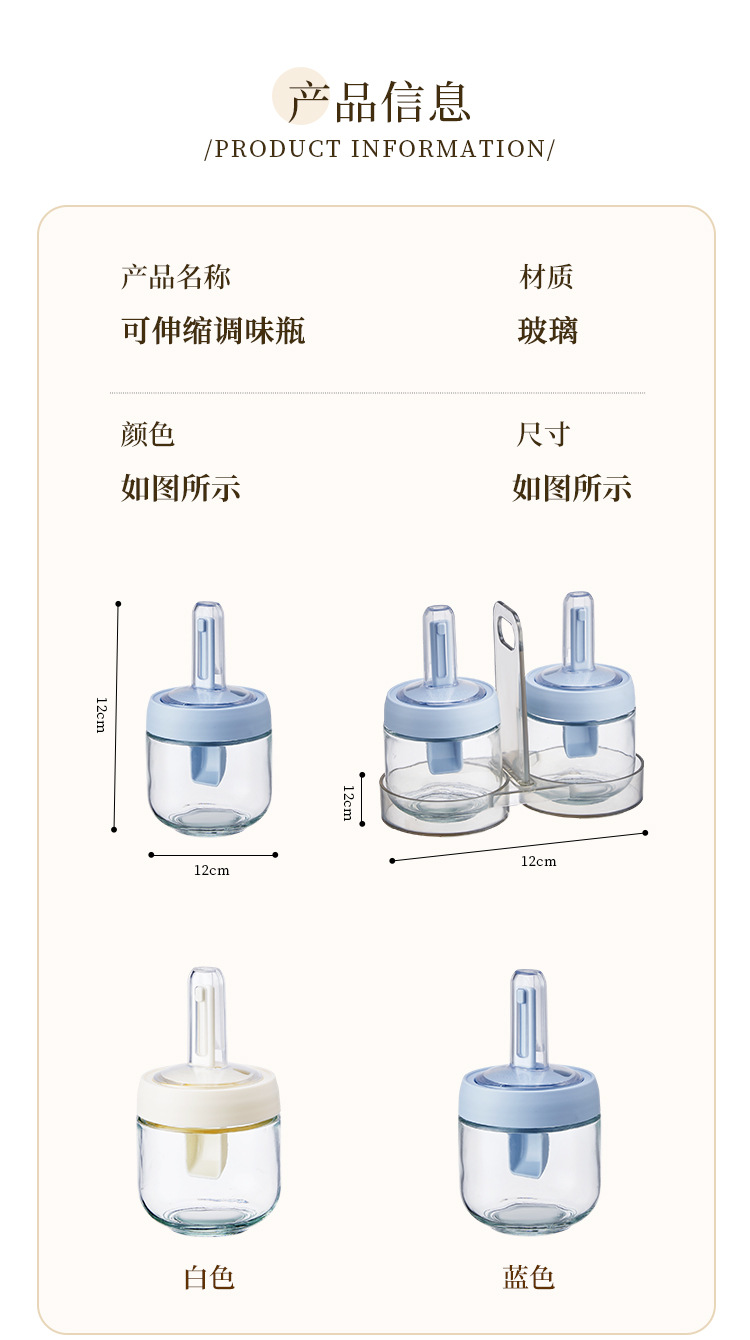 产品信息
/PRODUCT INFORMATION/

产品名称
可伸缩调味瓶

材质
玻璃

颜色
如图所示

尺寸
如图所示

12cm
12cm

12cm
12cm

白色

蓝色