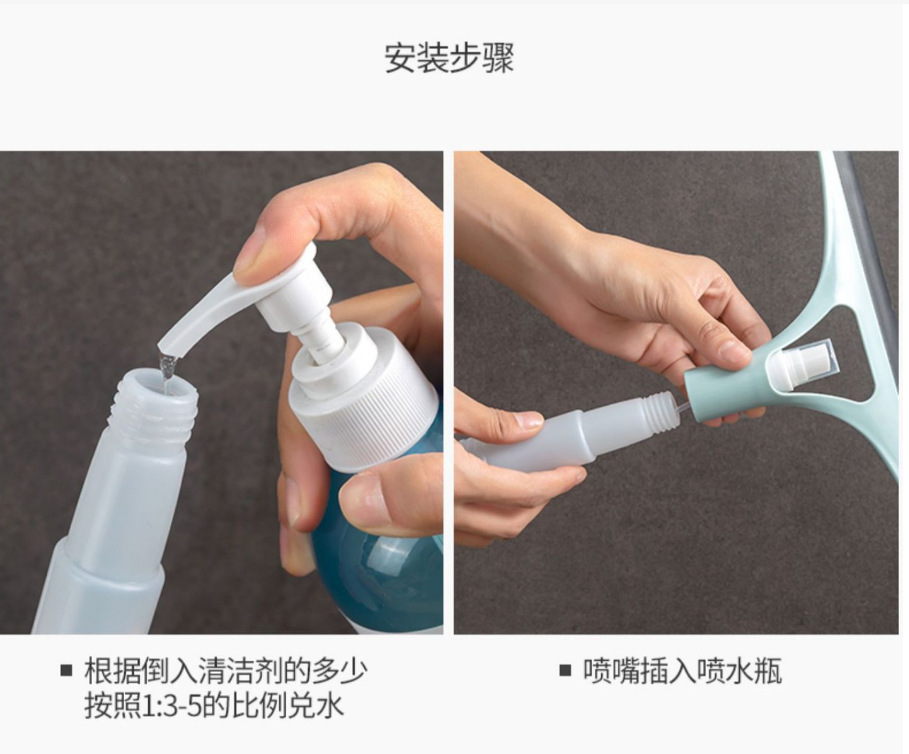 安装步骤

■ 根据倒入清洁剂的多少
按照1:3-5的比例兑水

■ 喷嘴插入喷水瓶