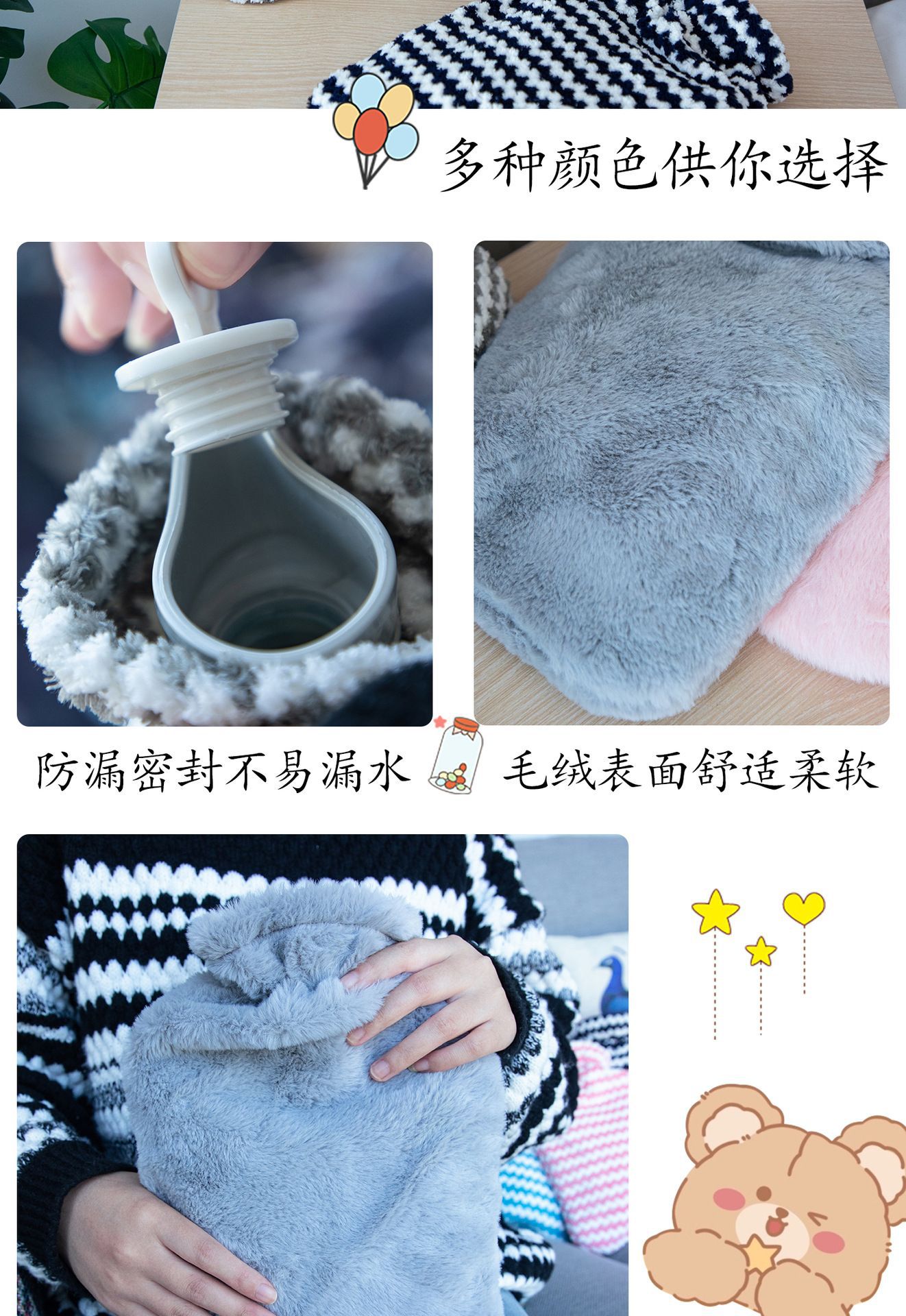 多种颜色供你选择

防漏密封不易漏水

毛绒表面舒适柔软