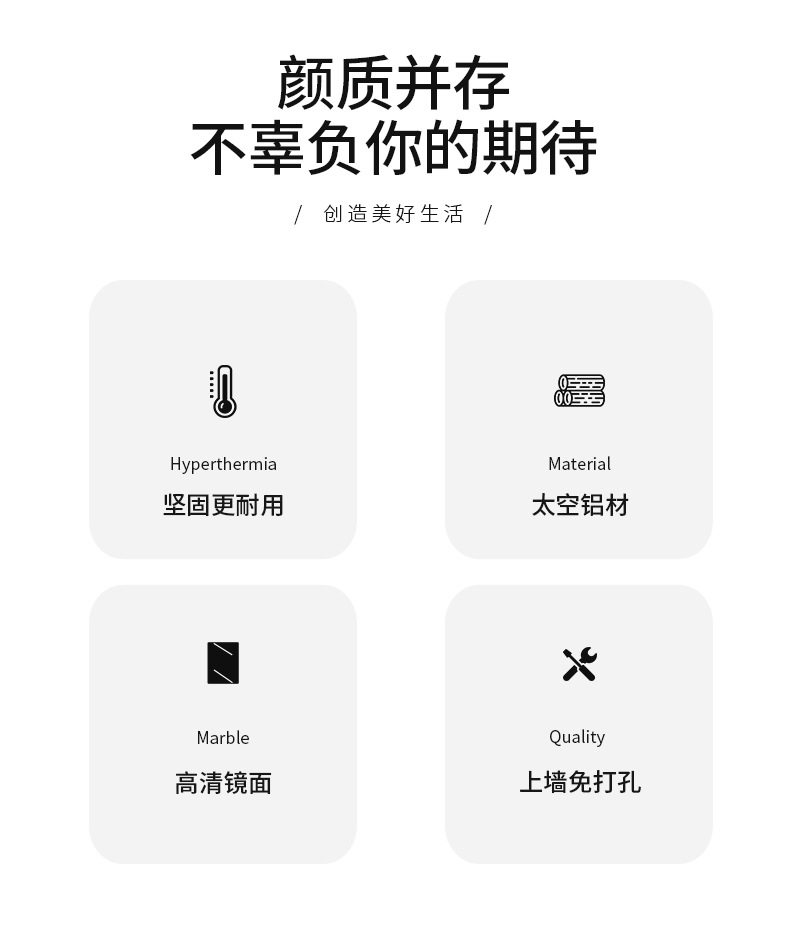 颜质并存
不辜负你的期待

/ 创造美好生活 /

Hyperthermia
坚固更耐用

Material
太空铝材

Marble
高清镜面

Quality
上墙免打孔