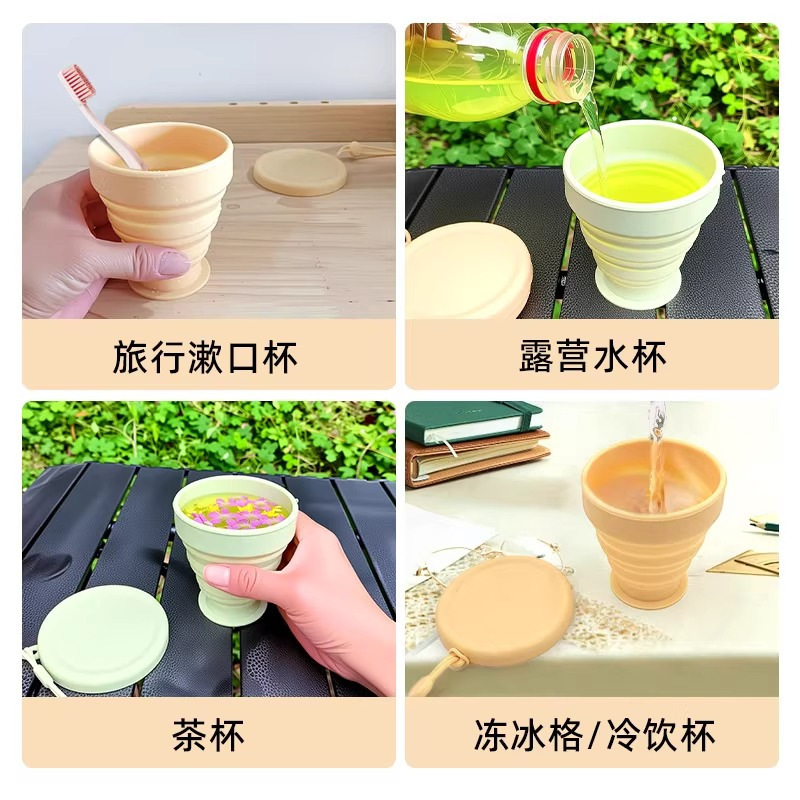 旅行漱口杯

露营水杯

茶杯

冻冰格/冷饮杯