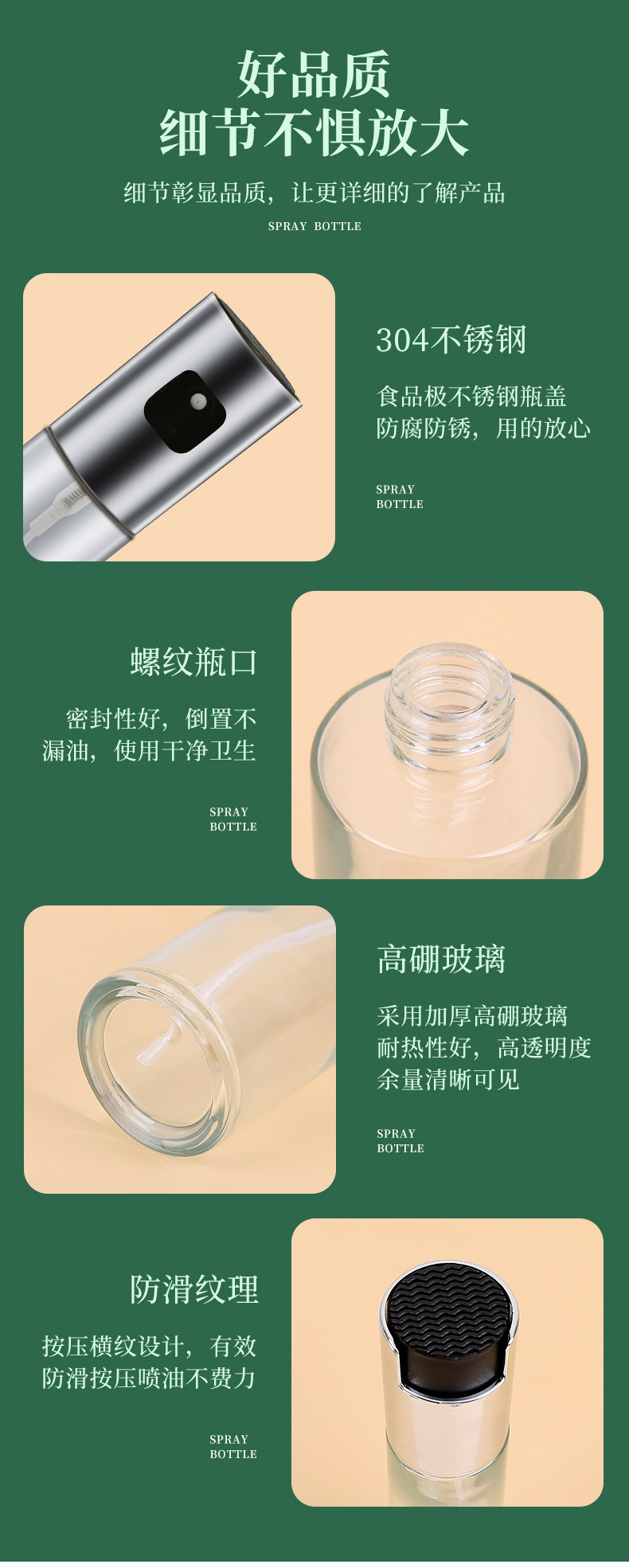 好品质
细节不惧放大

细节彰显品质，让更详细的了解产品

SPRAY BOTTLE

304不锈钢

食品极不锈钢瓶盖
防腐防锈，用的放心

SPRAY
BOTTLE

螺纹瓶口

密封性好，倒置不
漏油，使用干净卫生

SPRAY
BOTTLE

高硼玻璃

采用加厚高硼玻璃
耐热性好，高透明度
余量清晰可见

SPRAY
BOTTLE

防滑纹理

按压横纹设计，有效
防滑按压喷油不费力

SPRAY
BOTTLE