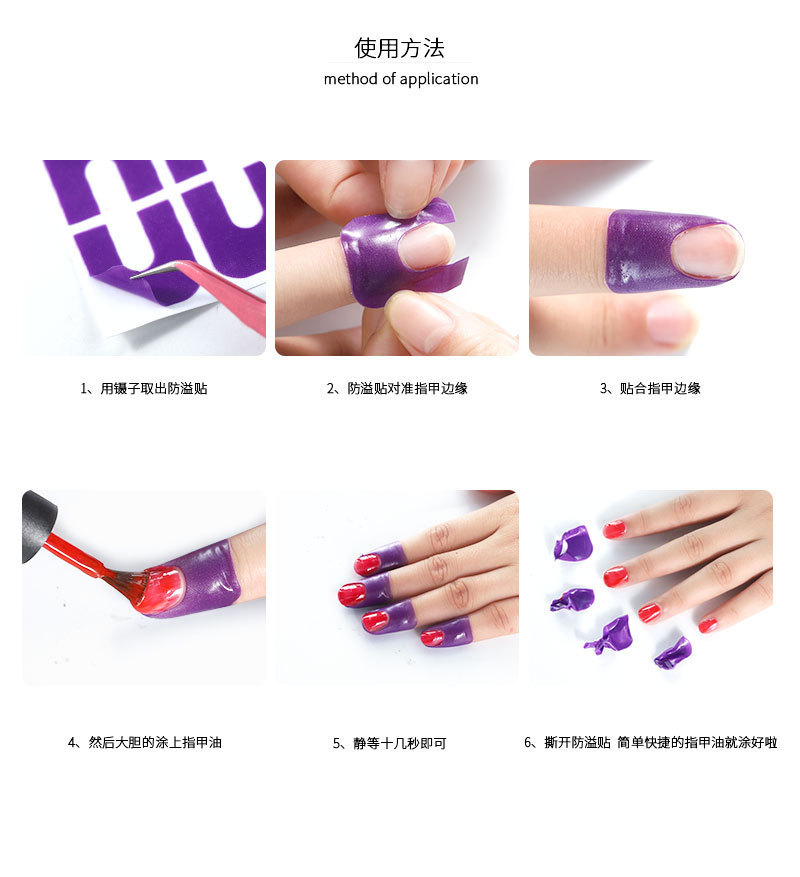 使用方法
method of application

1、用镊子取出防溢贴

2、防溢贴对准指甲边缘

3、贴合指甲边缘

4、然后大胆的涂上指甲油

5、静等十几秒即可

6、撕开防溢贴 简单快捷的指甲油就涂好啦