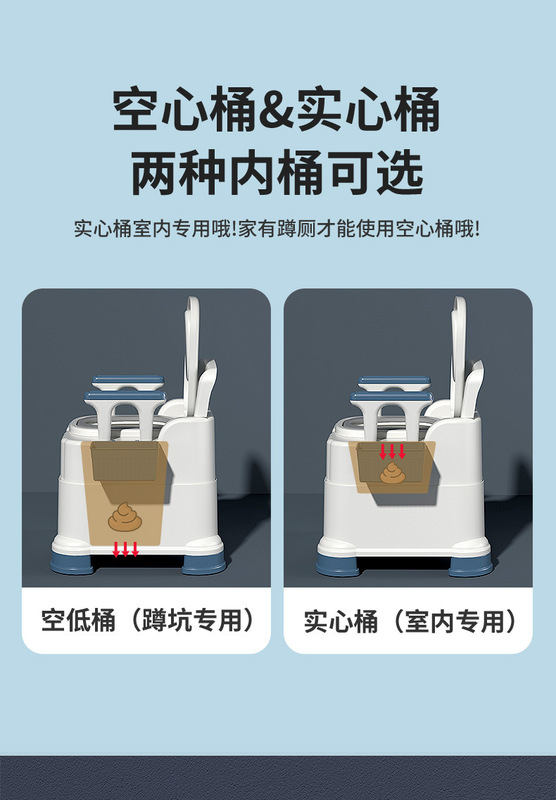 空心桶&实心桶
两种内桶可选

实心桶室内专用哦!家有蹲厕才能使用空心桶哦!

空低桶（蹲坑专用）

实心桶（室内专用）