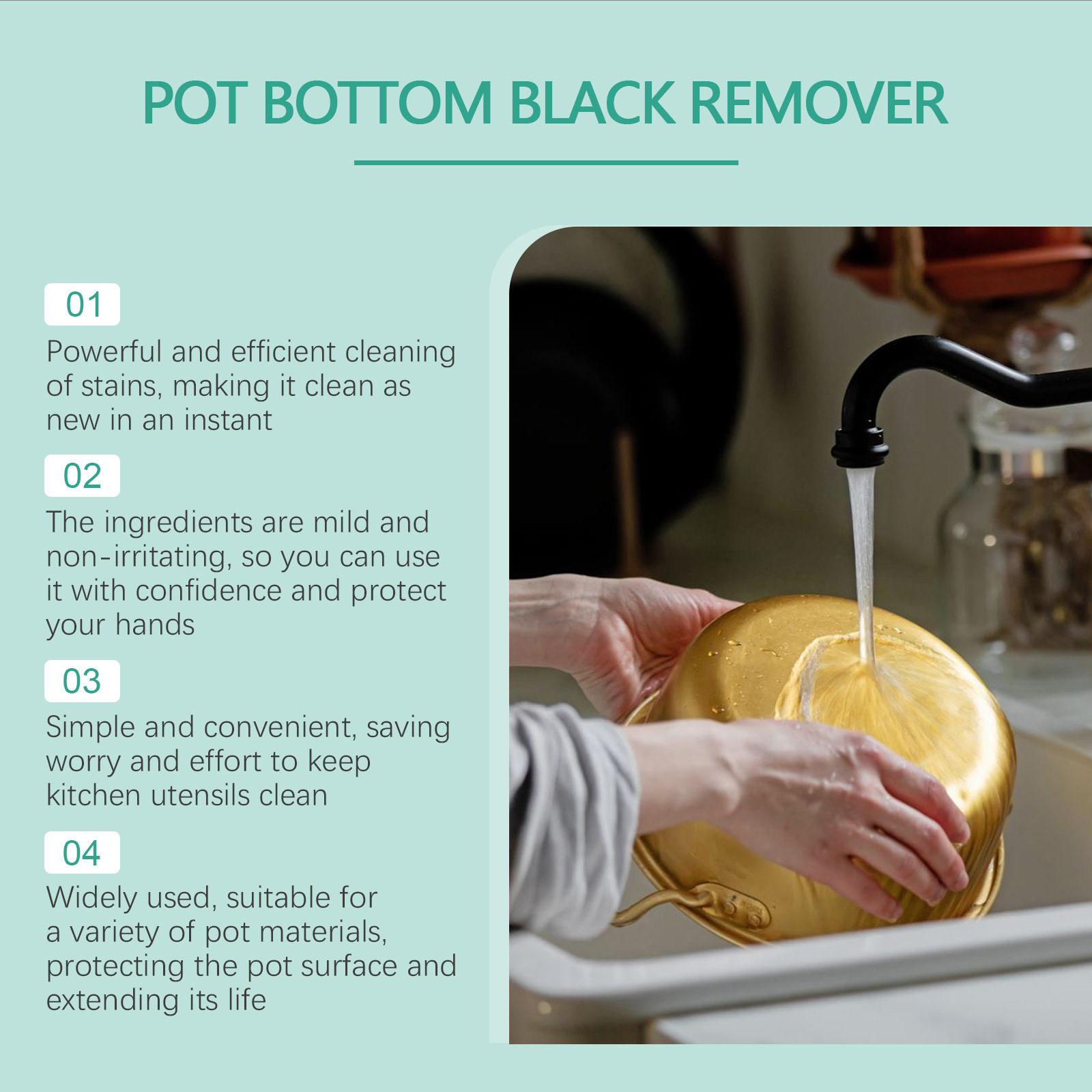 POT BOTTOM BLACK REMOVER

01

Powerful and efficient cleaning of stains, making it clean as new in an instant

02

The ingredients are mild and non-irritating, so you can use it with confidence and protect your hands

03

Simple and convenient, saving worry and effort to keep kitchen utensils clean

04

Widely used, suitable for a variety of pot materials, protecting the pot surface and extending its life