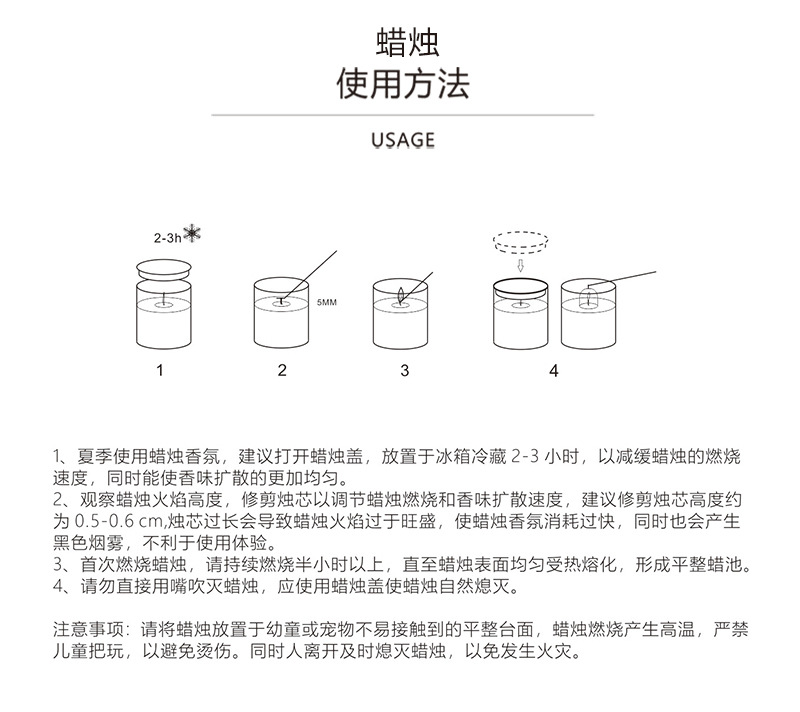 蜡烛
使用方法

USAGE

2-3h

5MM

1

2

3

4

1、夏季使用蜡烛香氛，建议打开蜡烛盖，放置于冰箱冷藏 2-3 小时，以减缓蜡烛的燃烧速度，同时能使香味扩散的更加均匀。
2、观察蜡烛火焰高度，修剪烛芯以调节蜡烛燃烧和香味扩散速度，建议修剪烛芯高度约为 0.5-0.6 cm,烛芯过长会导致蜡烛火焰过于旺盛，使蜡烛香氛消耗过快，同时也会产生黑色烟雾，不利于使用体验。
3、首次燃烧蜡烛，请持续燃烧半小时以上，直至蜡烛表面均匀受热熔化，形成平整蜡池。
4、请勿直接用嘴吹灭蜡烛，应使用蜡烛盖使蜡烛自然熄灭。

注意事项：请将蜡烛放置于幼童或宠物不易接触到的平整台面，蜡烛燃烧产生高温，严禁儿童把玩，以避免烫伤。同时人离开及时熄灭蜡烛，以免发生火灾。