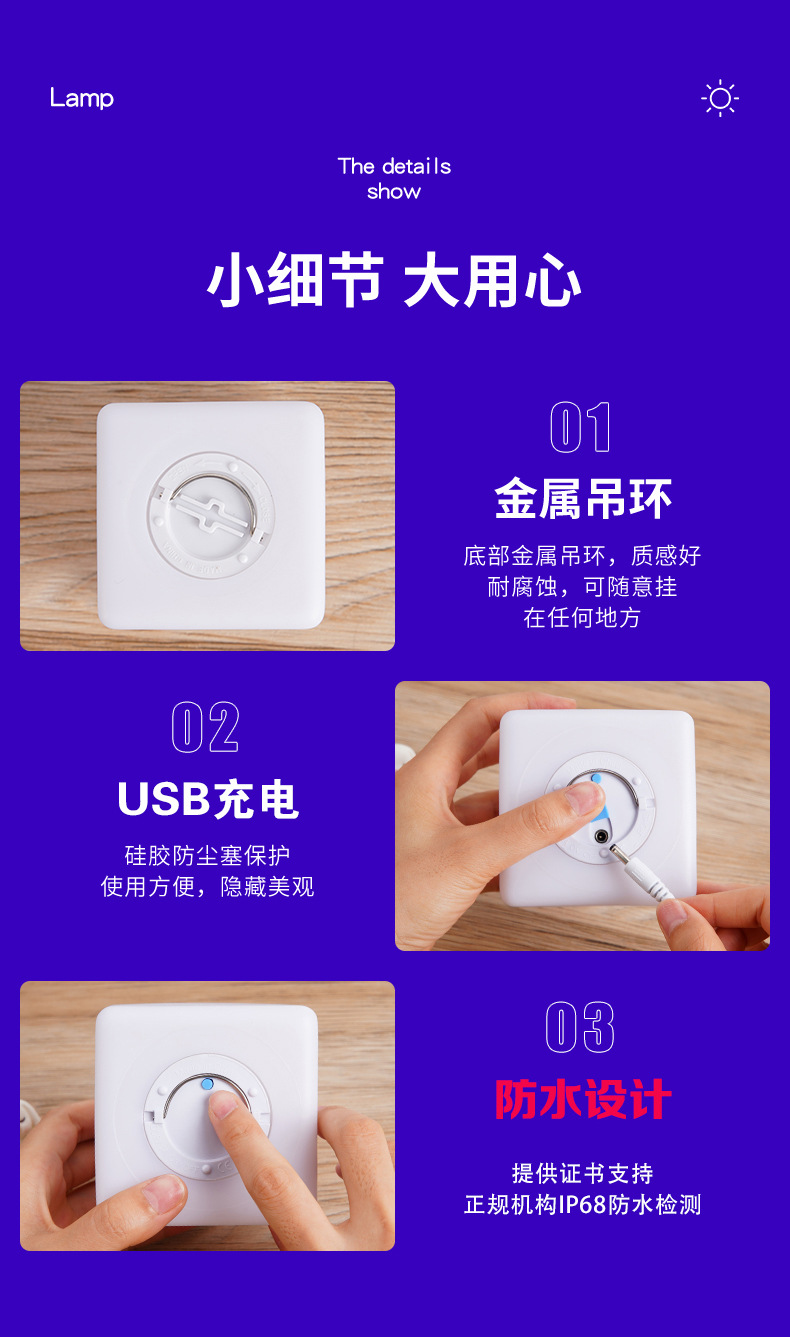 Lamp

The details
show

小细节 大用心

01

金属吊环

底部金属吊环，质感好
耐腐蚀，可随意挂
在任何地方

02

USB充电

硅胶防尘塞保护
使用方便，隐藏美观

03

防水设计

提供证书支持
正规机构IP68防水检测