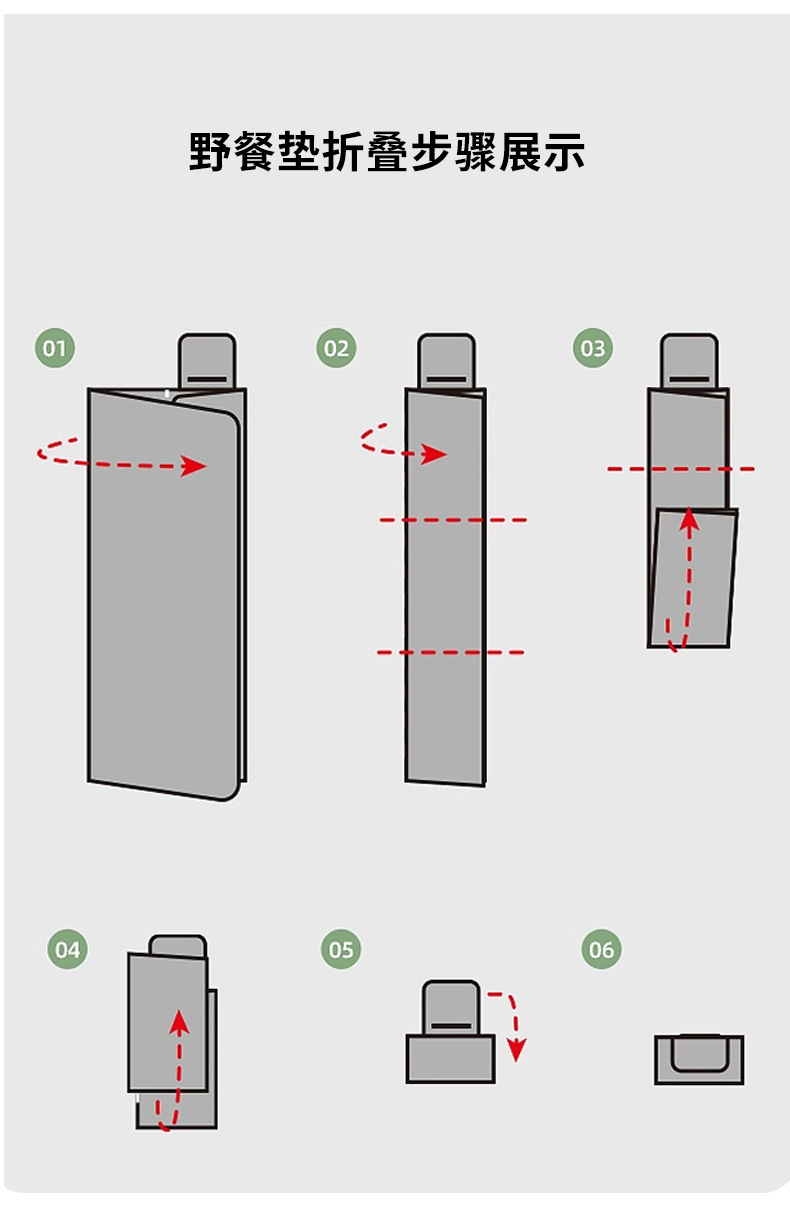 野餐垫折叠步骤展示

01

02

03

04

05

06