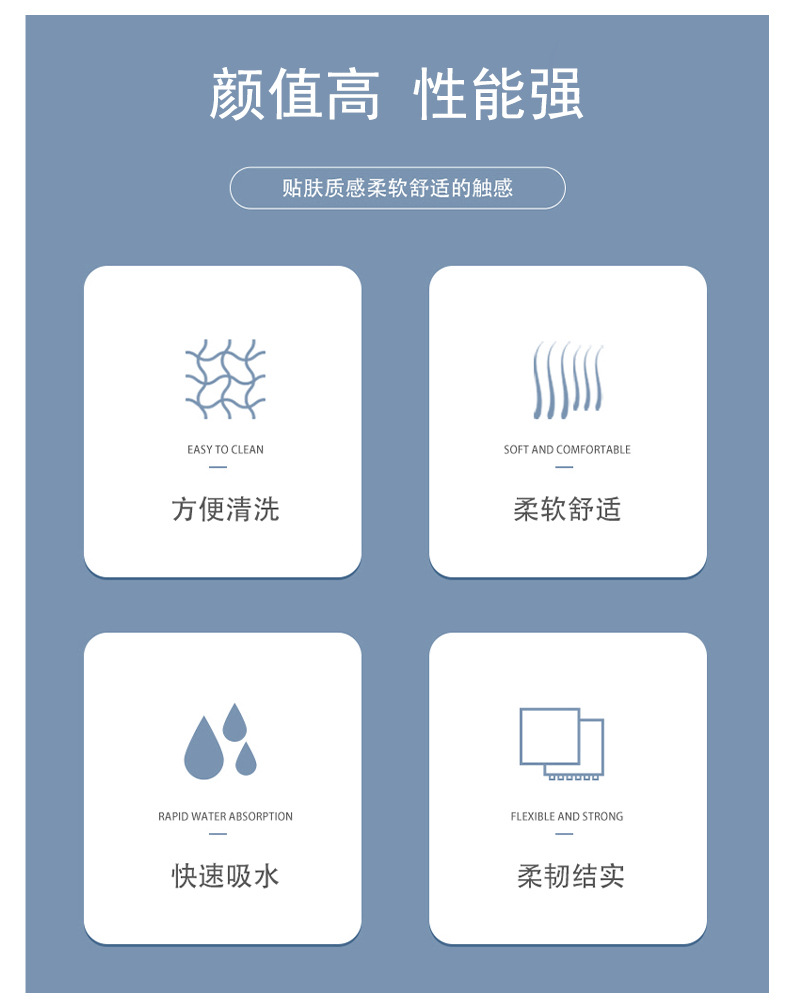 颜值高 性能强

贴肤质感柔软舒适的触感

EASY TO CLEAN
-
方便清洗

SOFT AND COMFORTABLE
-
柔软舒适

RAPID WATER ABSORPTION
-
快速吸水

FLEXIBLE AND STRONG
-
柔韧结实