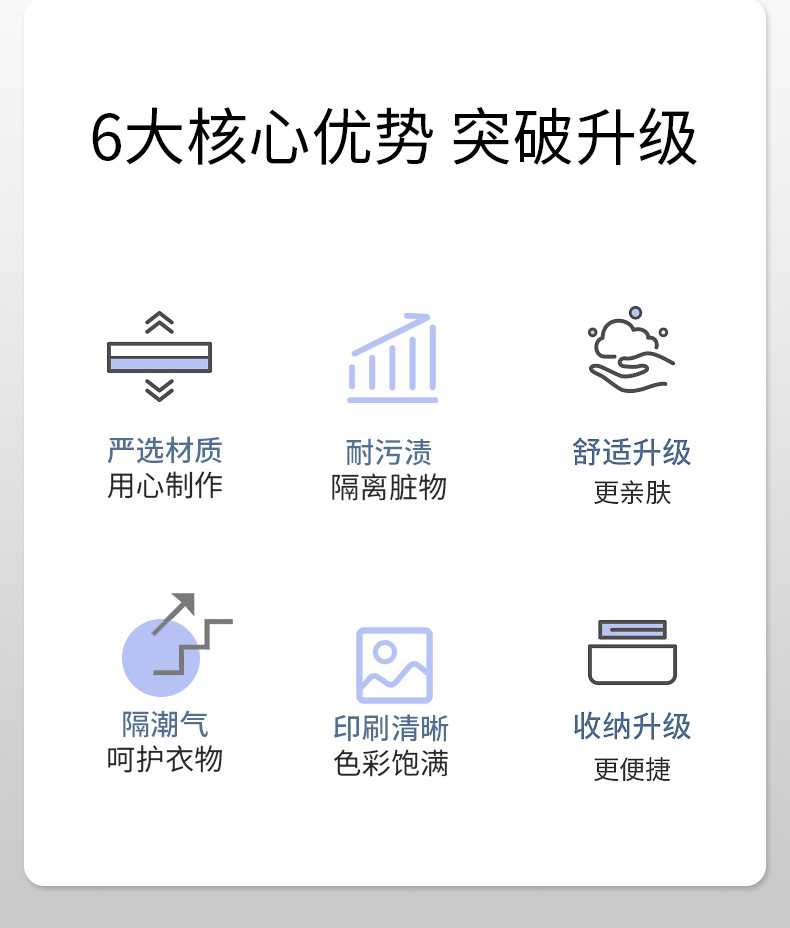 6大核心优势 突破升级

严选材质
用心制作

耐污渍
隔离脏物

舒适升级
更亲肤

隔潮气
呵护衣物

印刷清晰
色彩饱满

收纳升级
更便捷