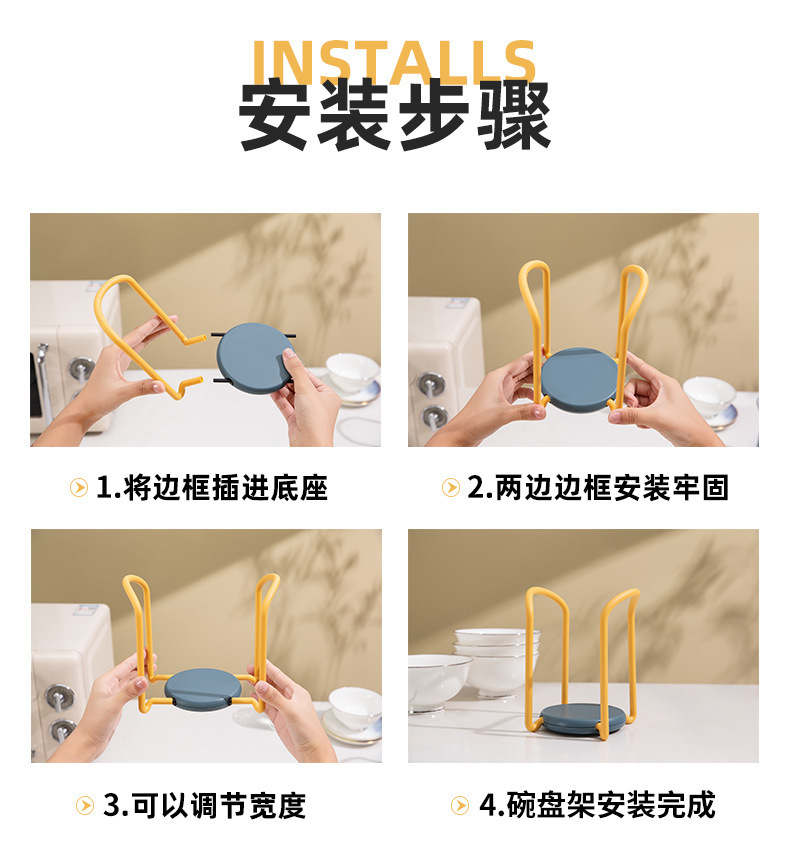 INSTALLS
安装步骤

1.将边框插进底座

2.两边边框安装牢固

3.可以调节宽度

4.碗盘架安装完成