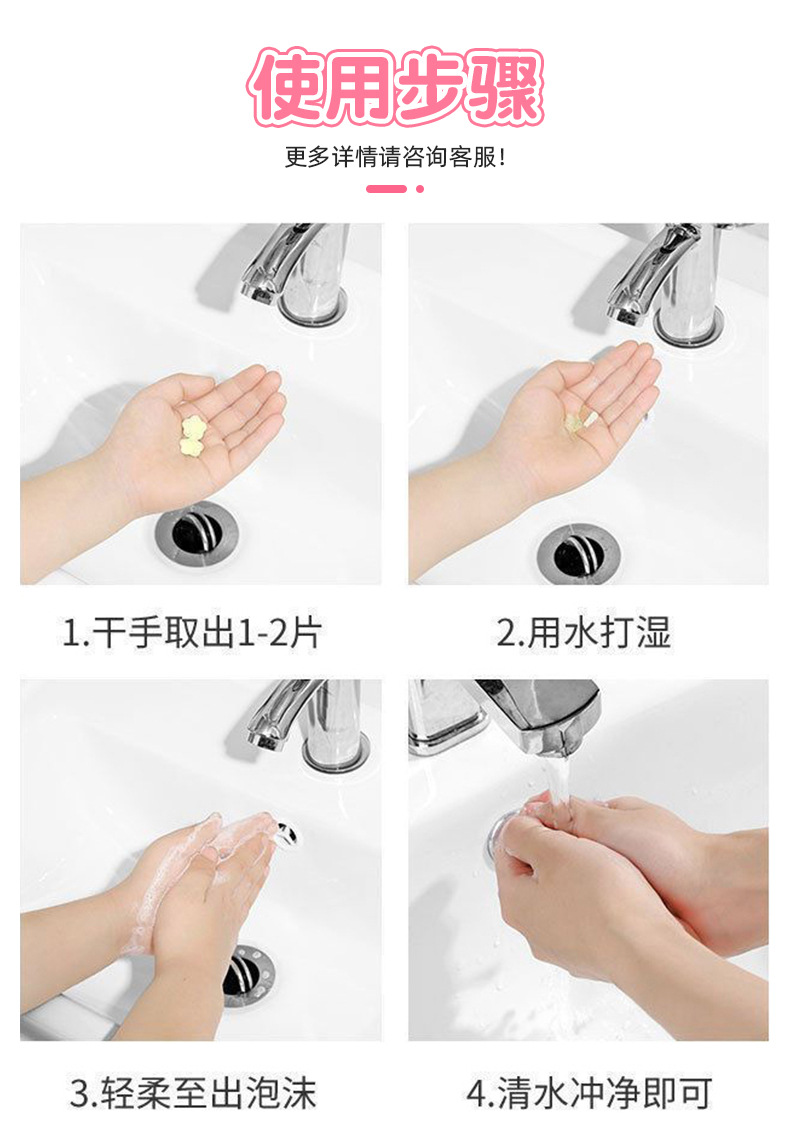 使用步骤

更多详情请咨询客服！

1.干手取出1-2片

2.用水打湿

3.轻柔至出泡沫

4.清水冲净即可