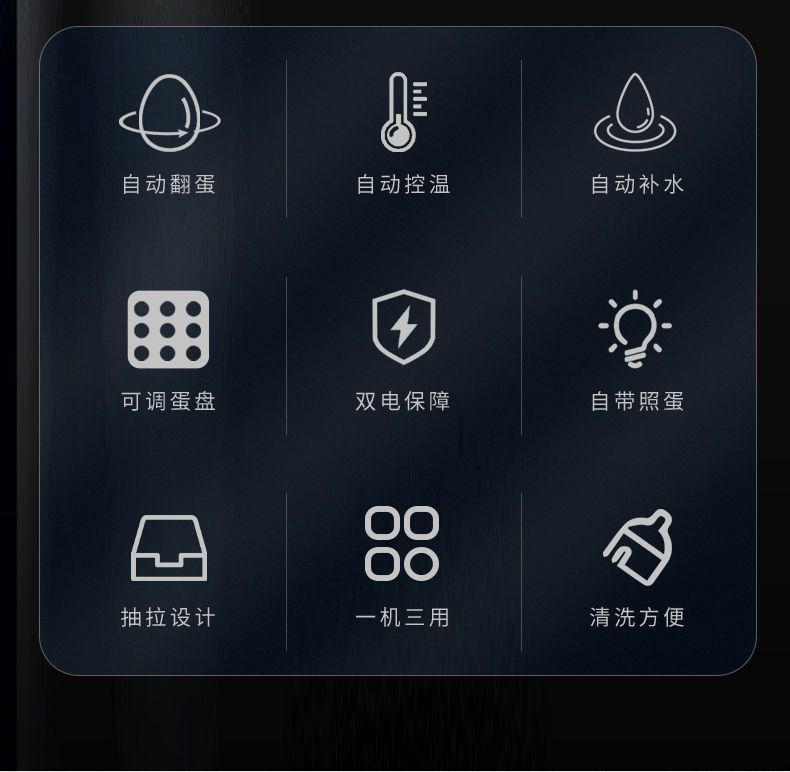 自动翻蛋

自动控温

自动补水

可调蛋盘

双电保障

自带照蛋

抽拉设计

一机三用

清洗方便