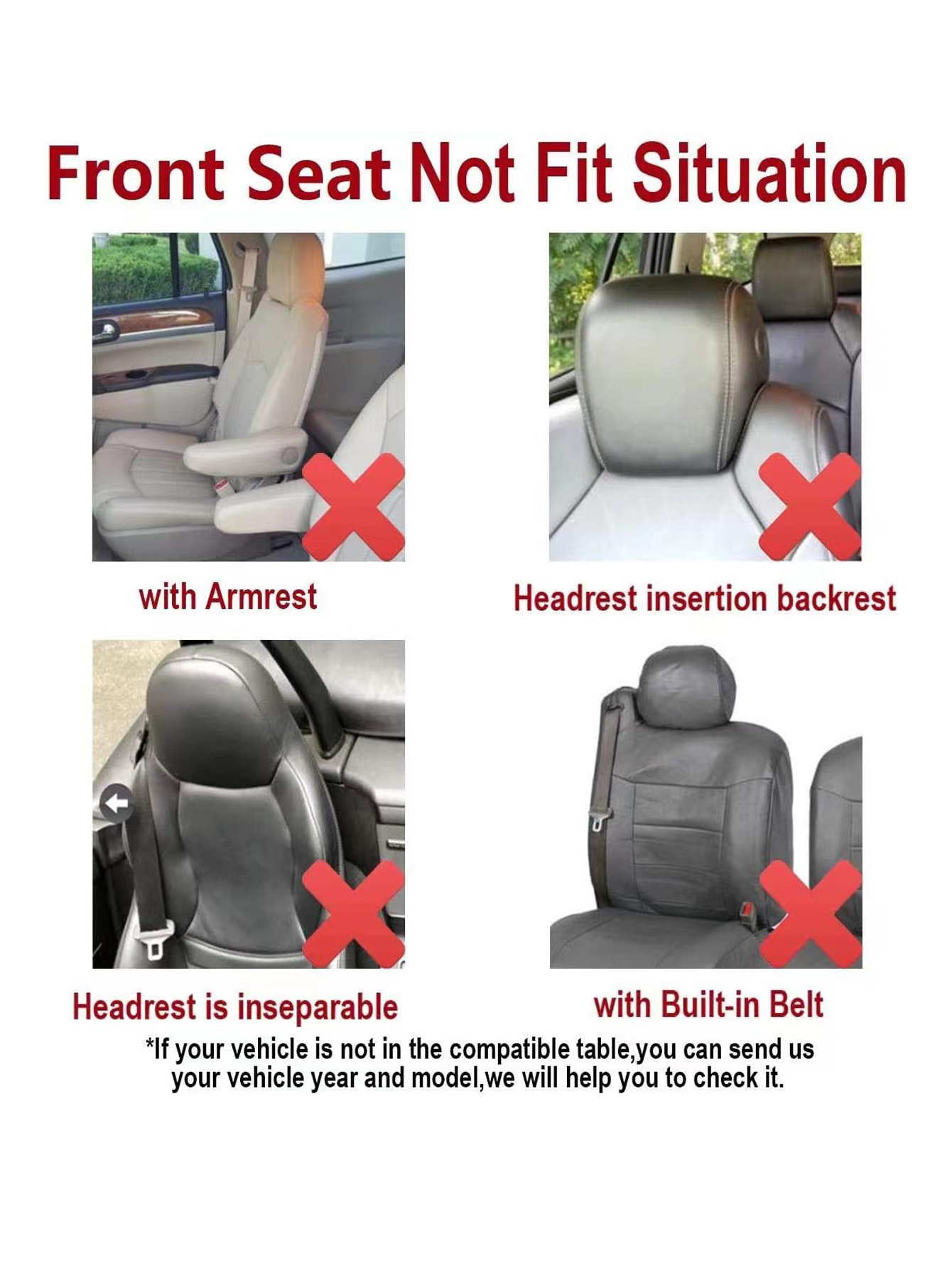 Front Seat Not Fit Situation

with Armrest

Headrest insertion backrest

Headrest is inseparable

with Built-in Belt

*If your vehicle is not in the compatible table,you can send us your vehicle year and model,we will help you to check it.