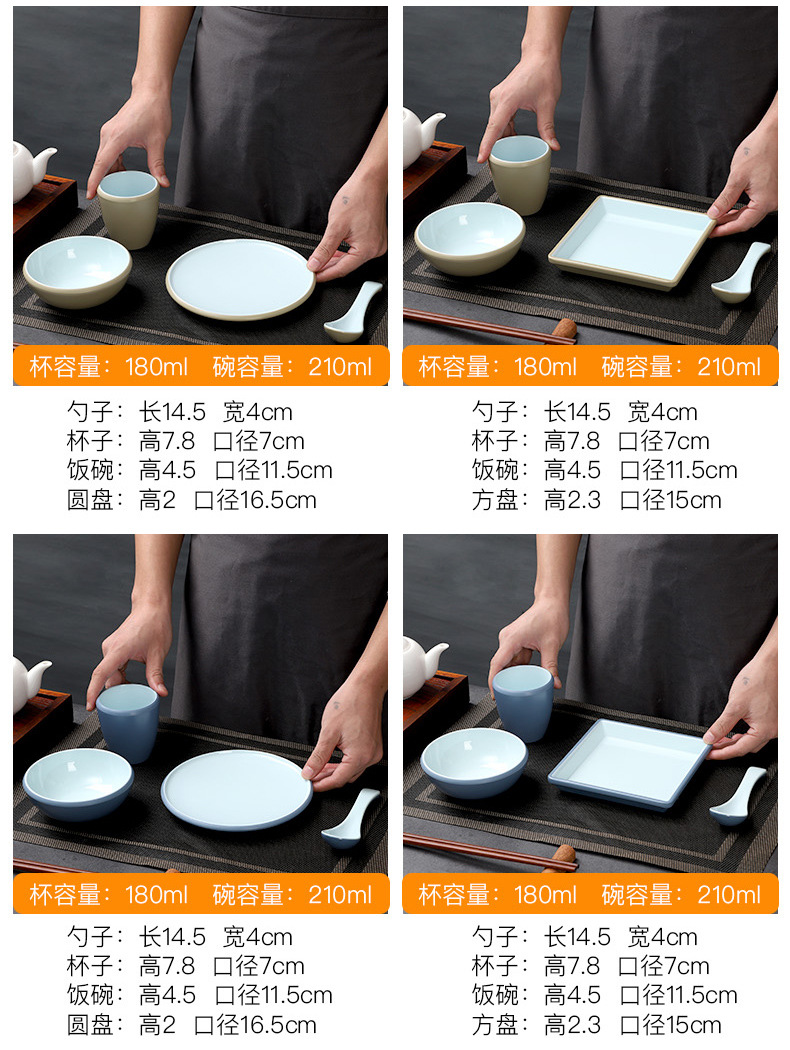 杯容量：180ml 碗容量：210ml

勺子：长14.5 宽4cm
杯子：高7.8 口径7cm
饭碗：高4.5 口径11.5cm
圆盘：高2 口径16.5cm

杯容量：180ml 碗容量：210ml

勺子：长14.5 宽4cm
杯子：高7.8 口径7cm
饭碗：高4.5 口径11.5cm
方盘：高2.3 口径15cm

杯容量：180ml 碗容量：210ml

勺子：长14.5 宽4cm
杯子：高7.8 口径7cm
饭碗：高4.5 口径11.5cm
圆盘：高2 口径16.5cm

杯容量：180ml 碗容量：210ml

勺子：长14.5 宽4cm
杯子：高7.8 口径7cm
饭碗：高4.5 口径11.5cm
方盘：高2.3 口径15cm