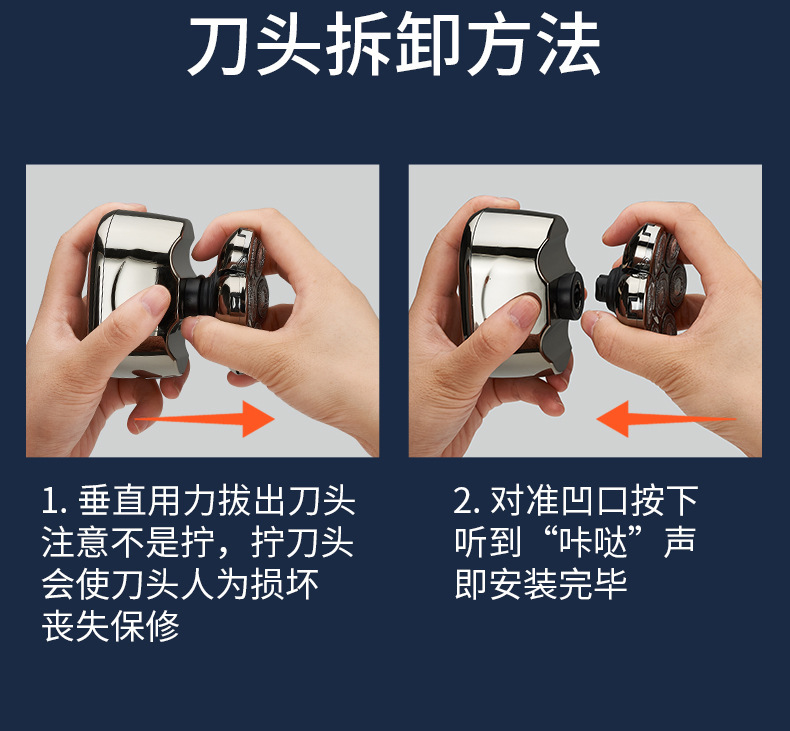 刀头拆卸方法

1. 垂直用力拔出刀头
注意不是拧，拧刀头
会使刀头人为损坏
丧失保修

2. 对准凹口按下
听到“咔哒”声
即安装完毕