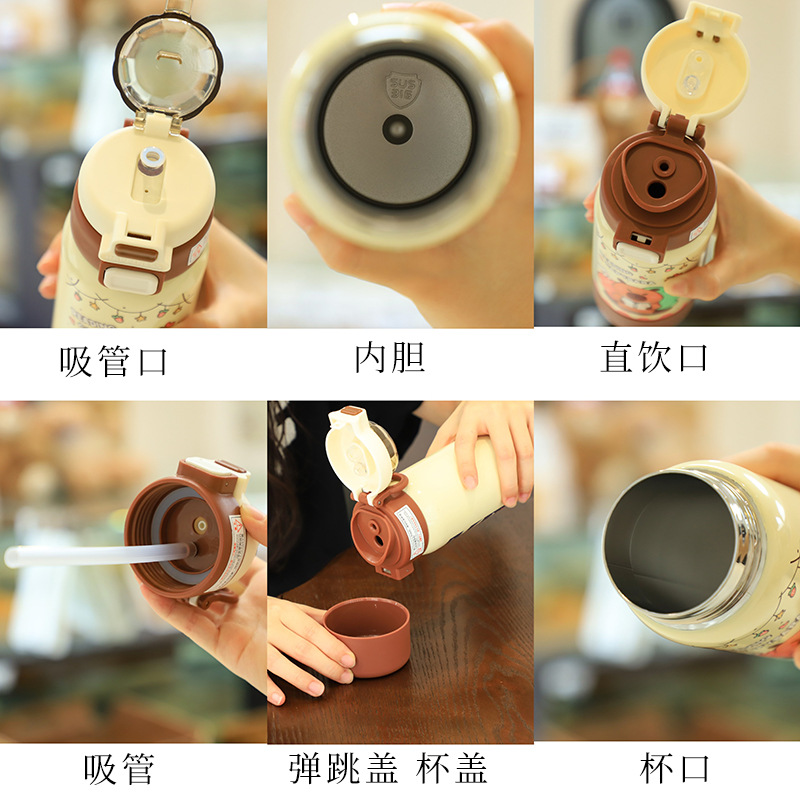 SUS 316

吸管口

内胆

直饮口

吸管

弹跳盖 杯盖

杯口