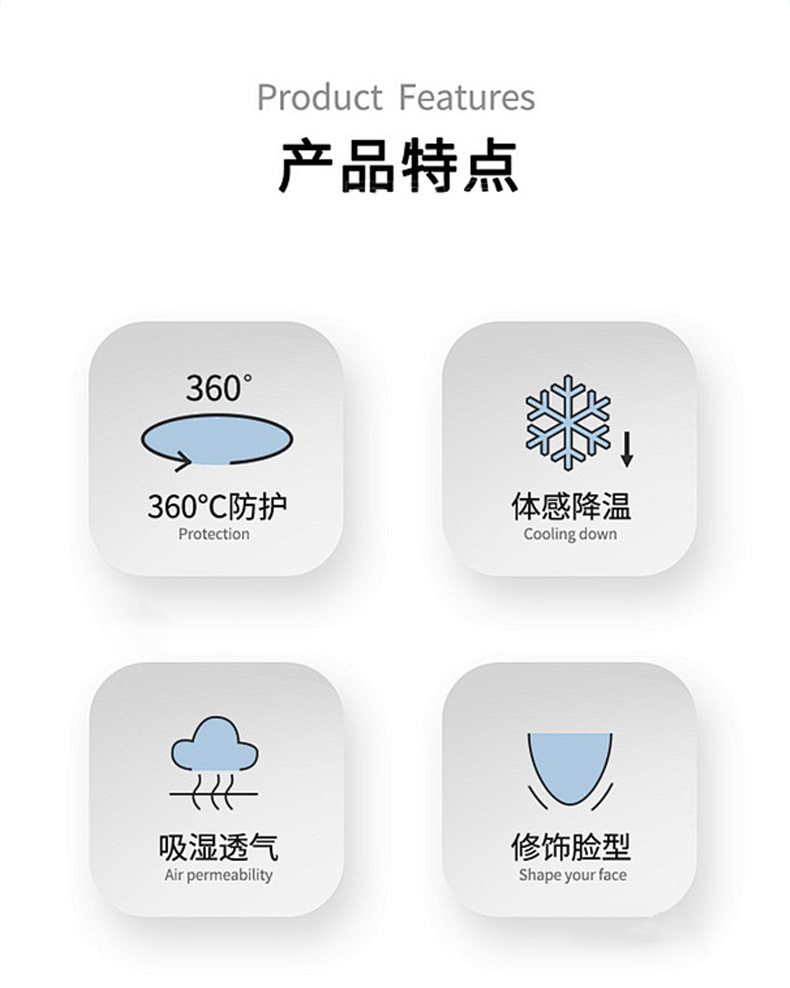 Product Features

产品特点

360°

360°C防护
Protection

体感降温
Cooling down

吸湿透气
Air permeability

修饰脸型
Shape your face