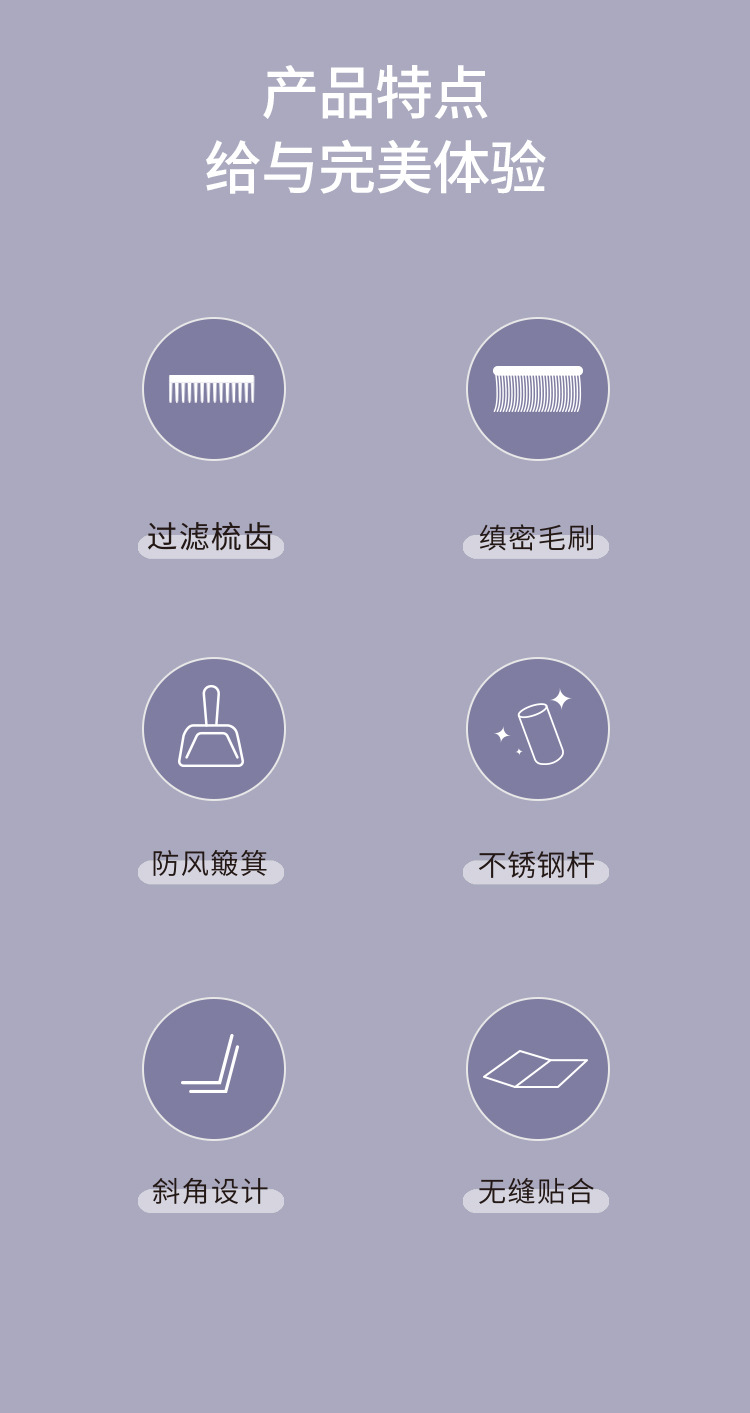 产品特点
给与完美体验

过滤梳齿

缜密毛刷

防风簸箕

不锈钢杆

斜角设计

无缝贴合