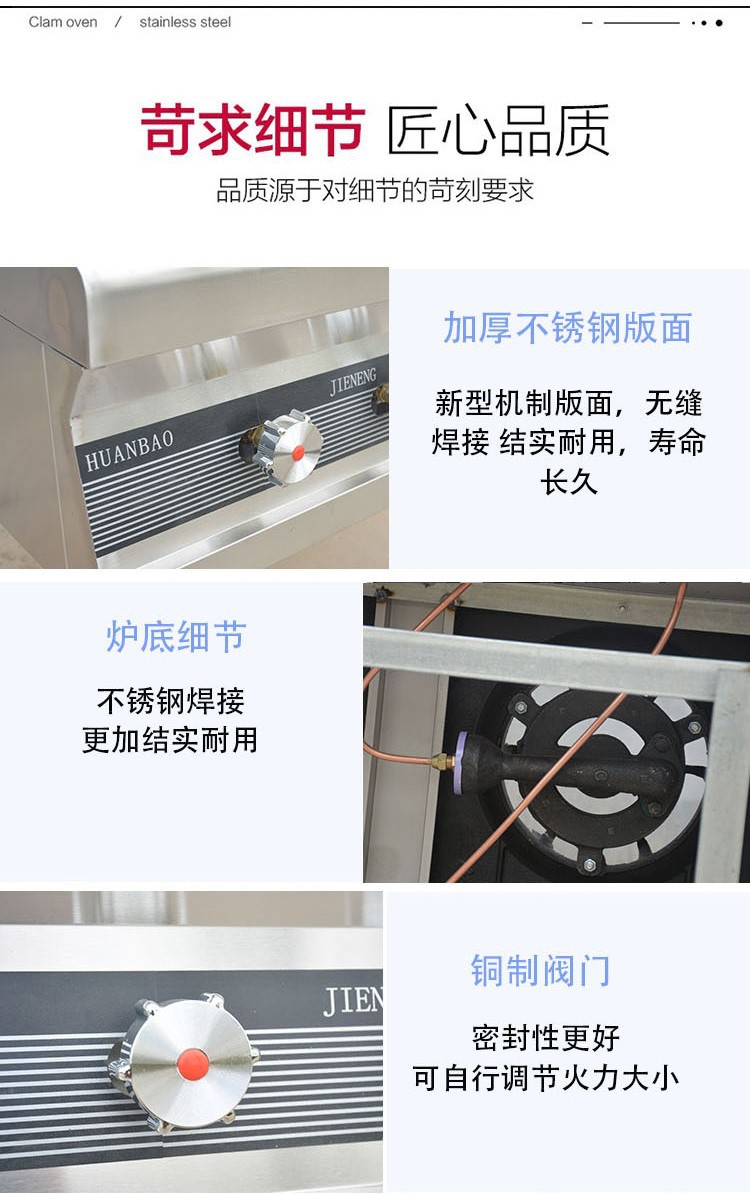 Clam oven / stainless steel

苛求细节 匠心品质

品质源于对细节的苛刻要求

HUANBAO

JIENENG

加厚不锈钢版面

新型机制版面，无缝焊接 结实耐用，寿命长久

炉底细节

不锈钢焊接
更加结实耐用

JIEN

铜制阀门

密封性更好
可自行调节火力大小