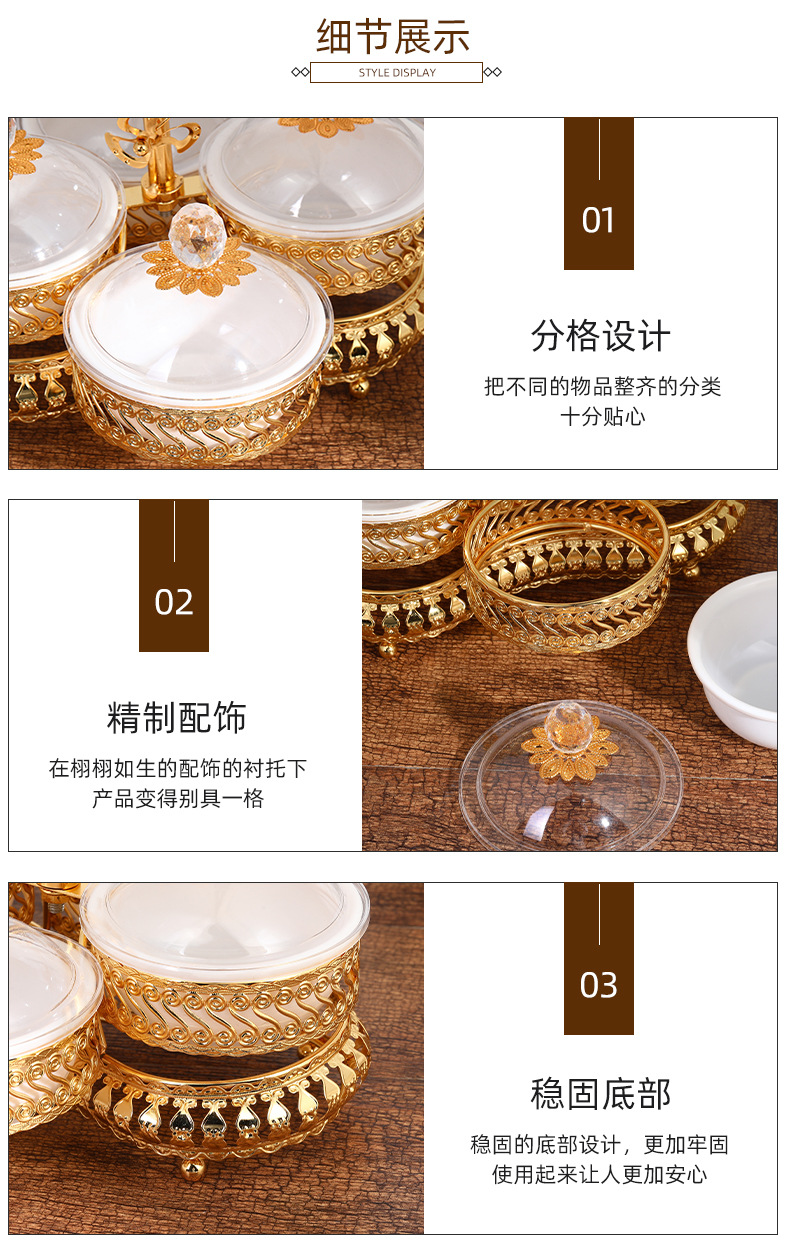 细节展示

STYLE DISPLAY

01

分格设计

把不同的物品整齐的分类
十分贴心

02

精制配饰

在栩栩如生的配饰的衬托下
产品变得别具一格

03

稳固底部

稳固的底部设计，更加牢固
使用起来让人更加安心