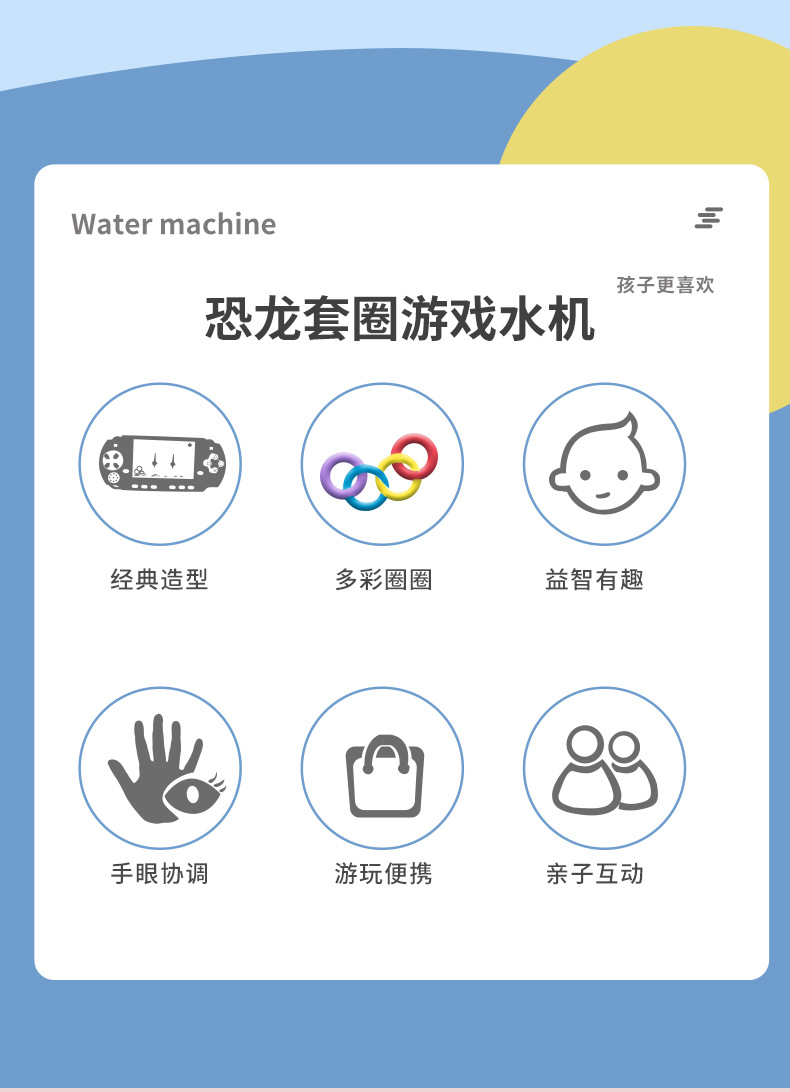 Water machine

孩子更喜欢

恐龙套圈游戏水机

经典造型

多彩圈圈

益智有趣

手眼协调

游玩便携

亲子互动