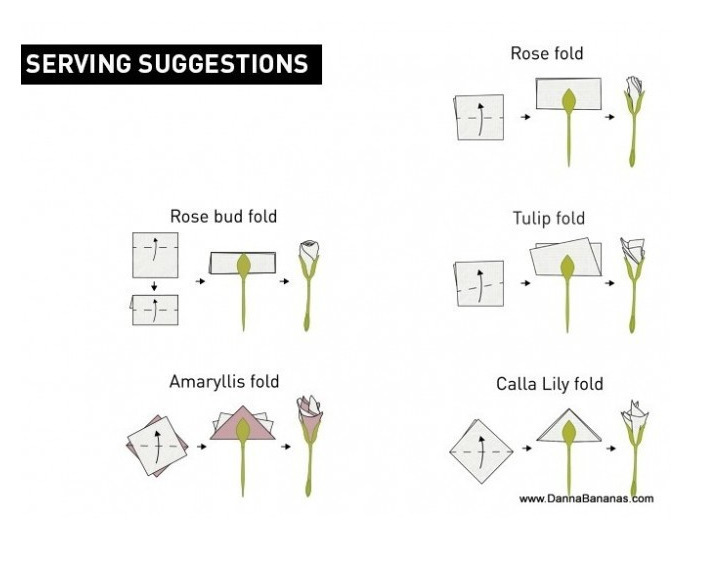 SERVING SUGGESTIONS

Rose fold

Rose bud fold

Tulip fold

Amaryllis fold

Calla Lily fold

www.DannaBananas.com