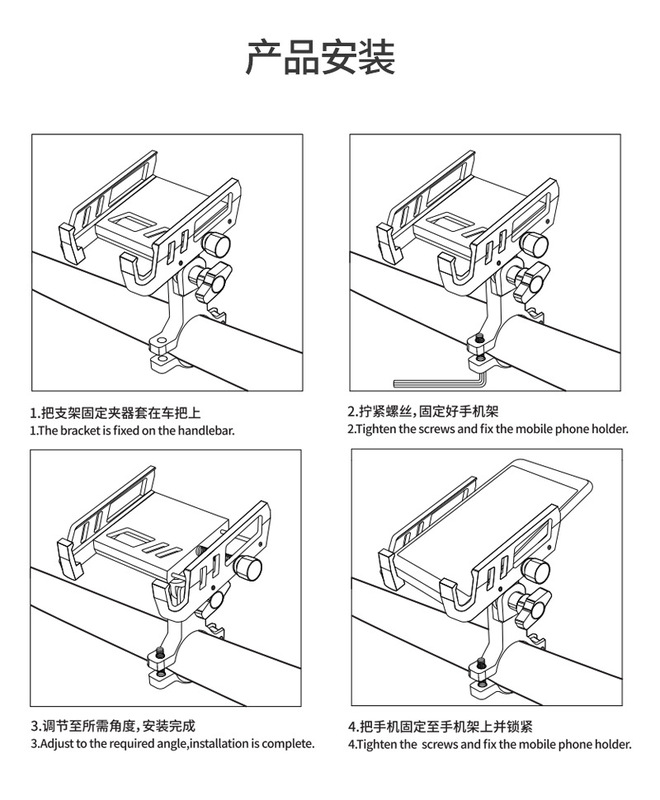 产品安装

1.把支架固定夹器套在车把上
1.The bracket is fixed on the handlebar.

2.拧紧螺丝,固定好手机架
2.Tighten the screws and fix the mobile phone holder.

3.调节至所需角度,安装完成
3.Adjust to the required angle,installation is complete.

4.把手机固定至手机架上并锁紧
4.Tighten the  screws and fix the mobile phone holder.