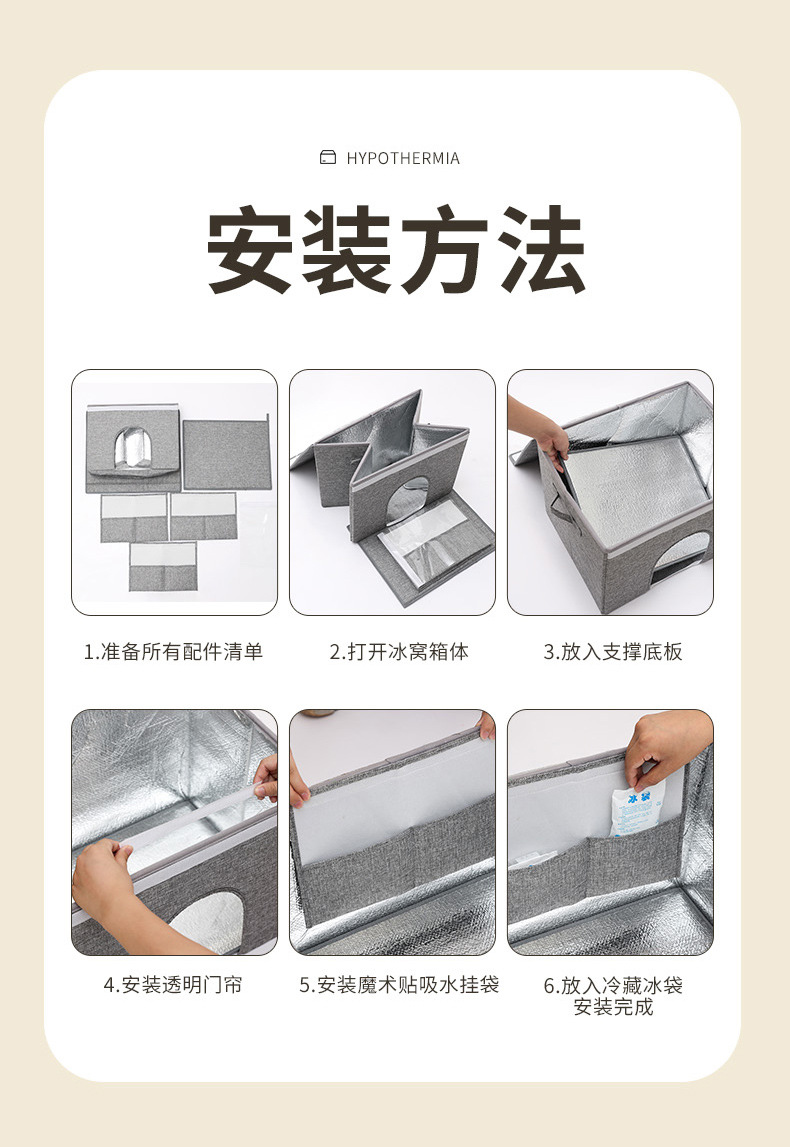 HYPOTHERMIA

安装方法

1.准备所有配件清单

2.打开冰窝箱体

3.放入支撑底板

4.安装透明门帘

5.安装魔术贴吸水挂袋

冰袋

6.放入冷藏冰袋
安装完成