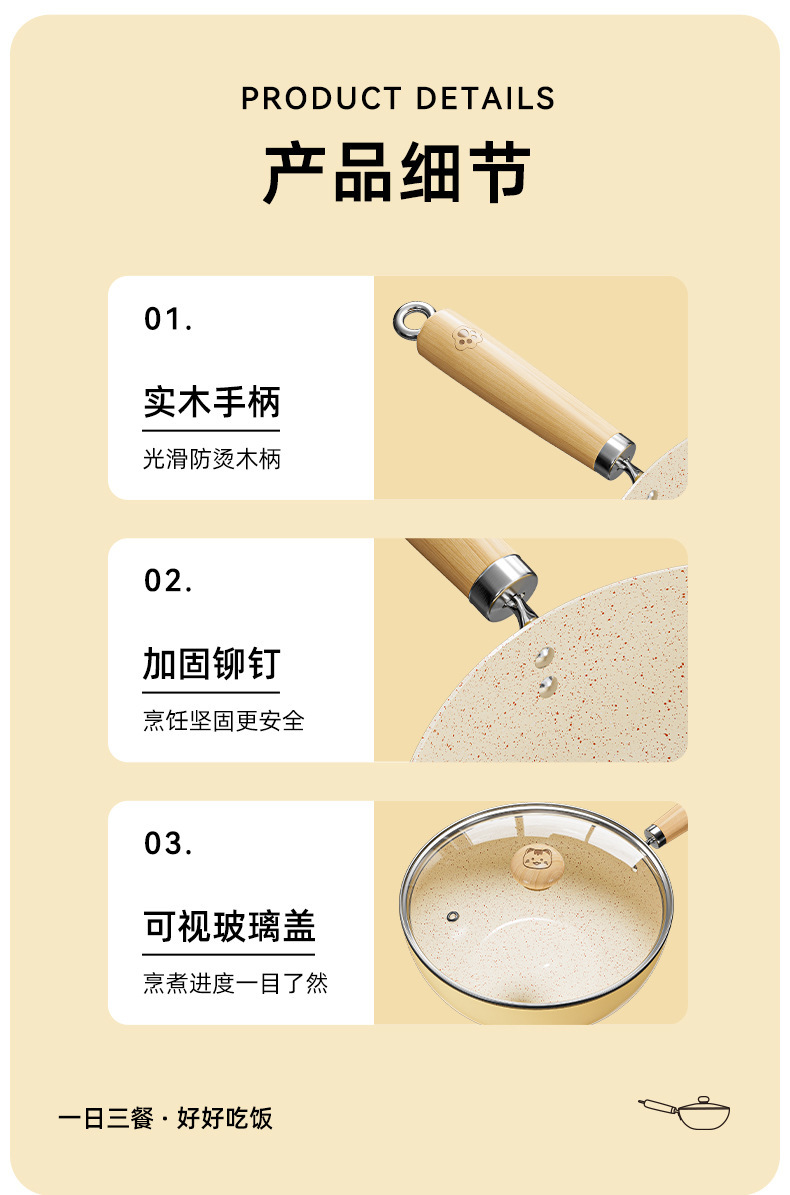 PRODUCT DETAILS

产品细节

01.

实木手柄

光滑防烫木柄

02.

加固铆钉

烹饪坚固更安全

03.

可视玻璃盖

烹煮进度一目了然

一日三餐 · 好好吃饭