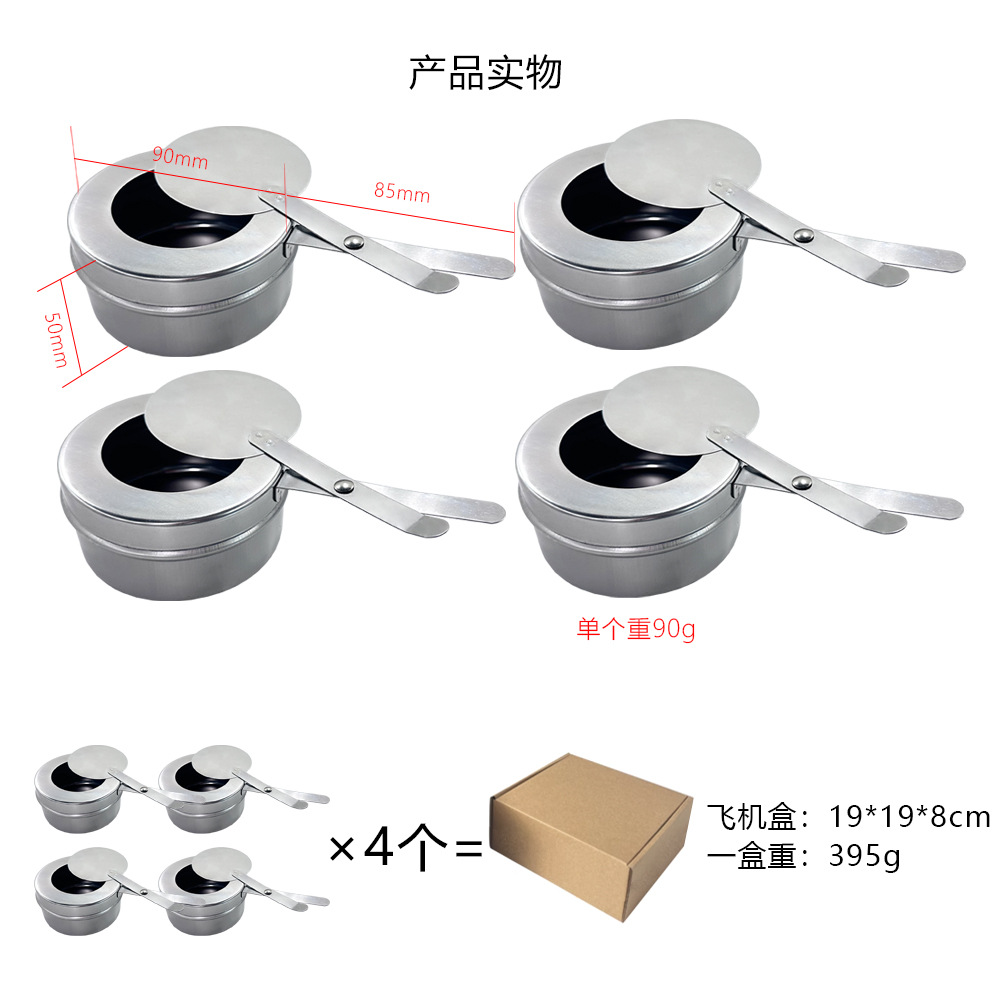 产品实物

90mm

85mm

50mm

单个重90g

×4个=

飞机盒：19*19*8cm
一盒重：395g