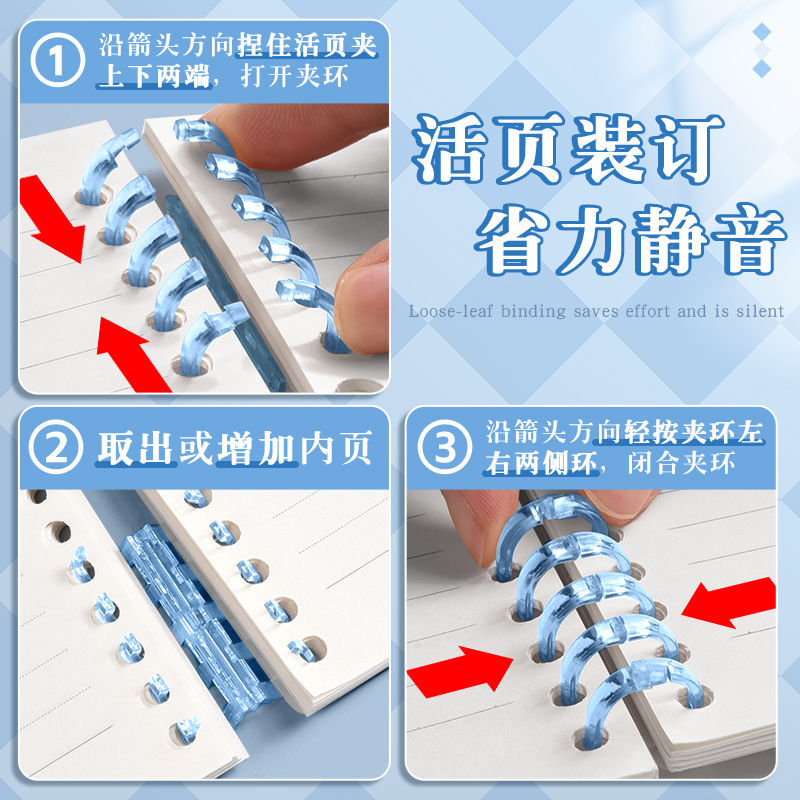 ① 沿箭头方向捏住活页夹上下两端，打开夹环

活页装订
省力静音

Loose-leaf binding saves effort and is silent

② 取出或增加内页

③ 沿箭头方向轻按夹环左右两侧环，闭合夹环