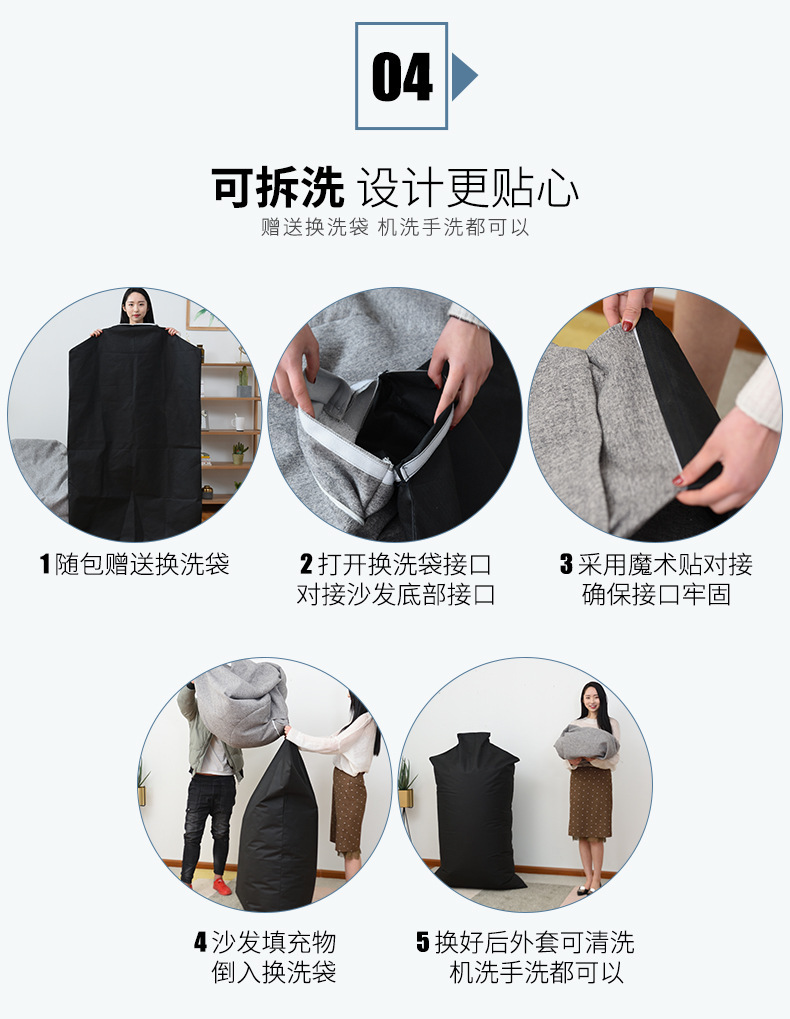 04

可拆洗 设计更贴心

赠送换洗袋 机洗手洗都可以

1 随包赠送换洗袋

2 打开换洗袋接口
对接沙发底部接口

3 采用魔术贴对接
确保接口牢固

4 沙发填充物
倒入换洗袋

5 换好后外套可清洗
机洗手洗都可以