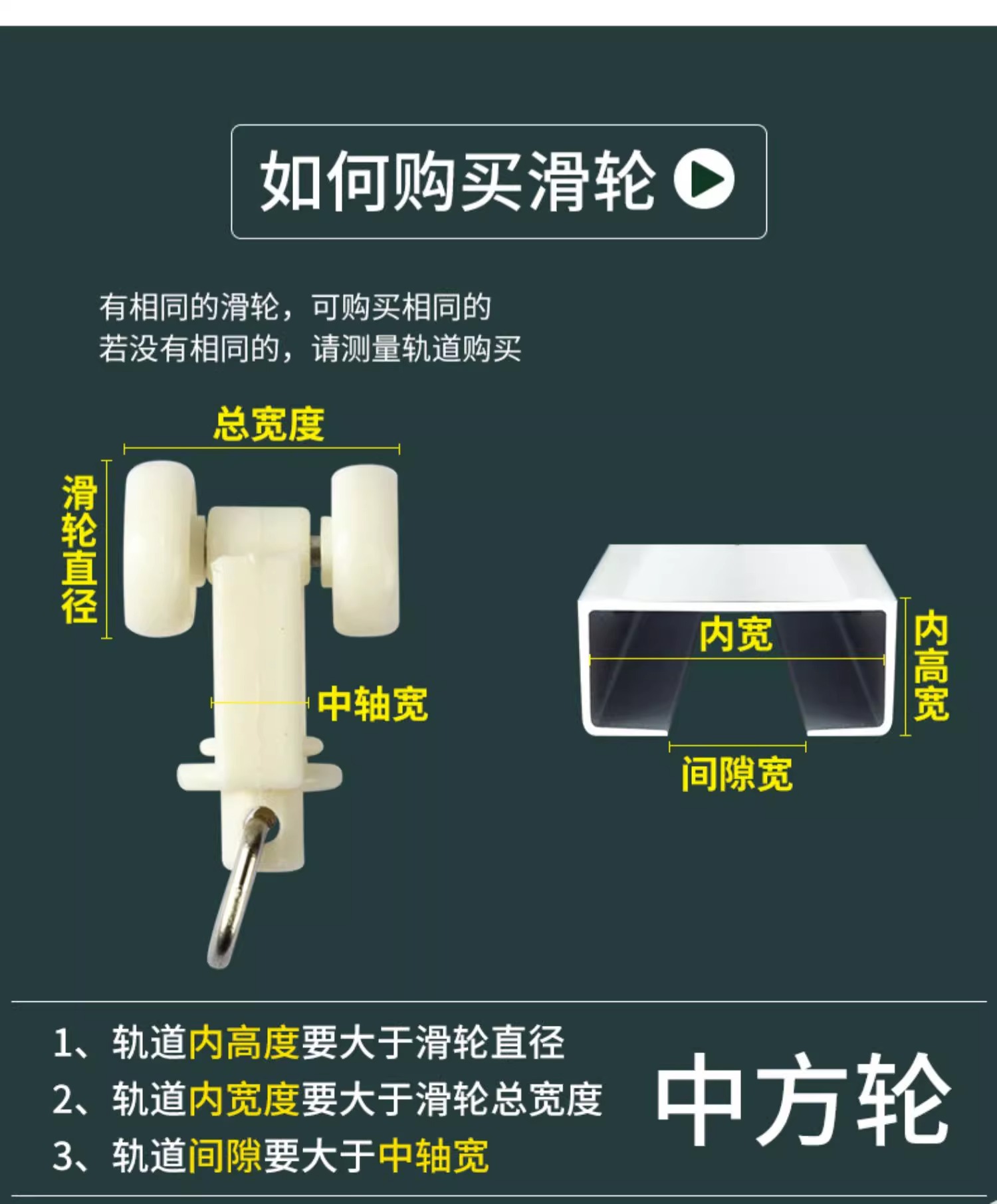 如何购买滑轮

有相同的滑轮，可购买相同的
若没有相同的，请测量轨道购买

总宽度

滑轮直径

中轴宽

内宽

内高宽

间隙宽

1、轨道内高度要大于滑轮直径
2、轨道内宽度要大于滑轮总宽度
3、轨道间隙要大于中轴宽

中方轮