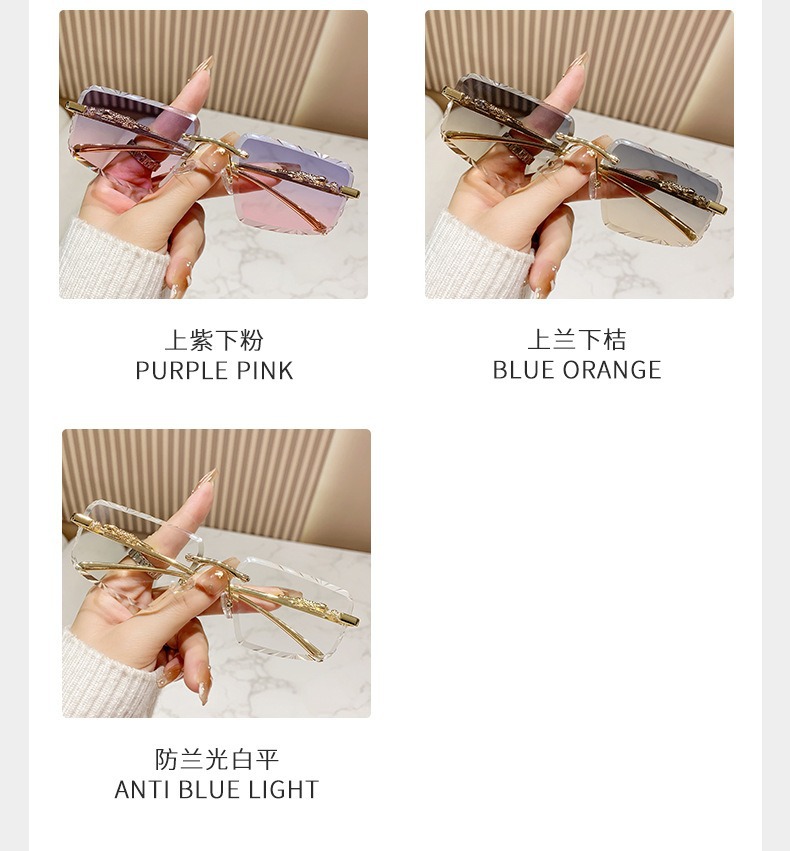 上紫下粉
PURPLE PINK

上兰下桔
BLUE ORANGE

防兰光白平
ANTI BLUE LIGHT