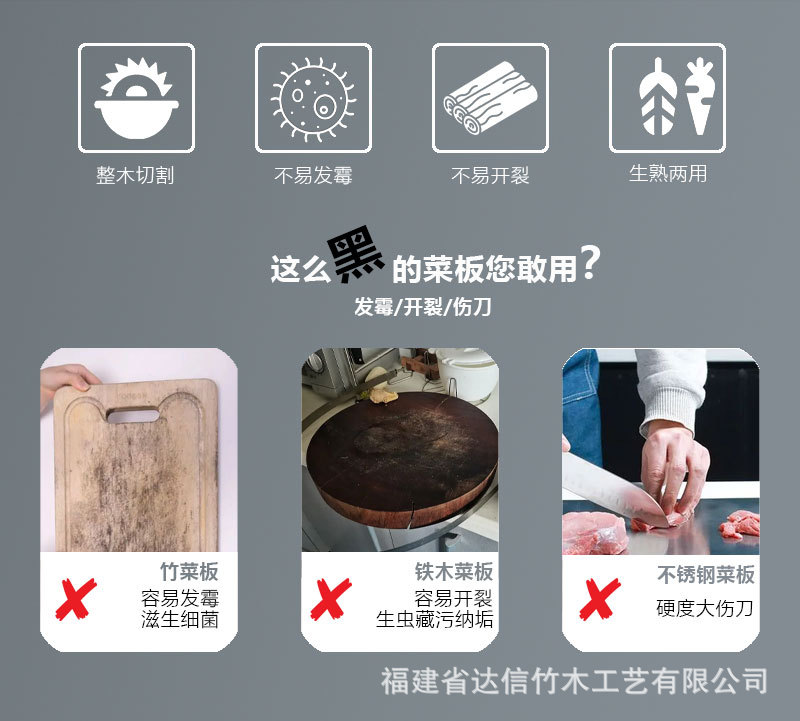 整木切割

不易发霉

不易开裂

生熟两用

这么黑的菜板您敢用?
发霉/开裂/伤刀

竹菜板
容易发霉
滋生细菌

铁木菜板
容易开裂
生虫藏污纳垢

不锈钢菜板
硬度大伤刀

福建省达信竹木工艺有限公司