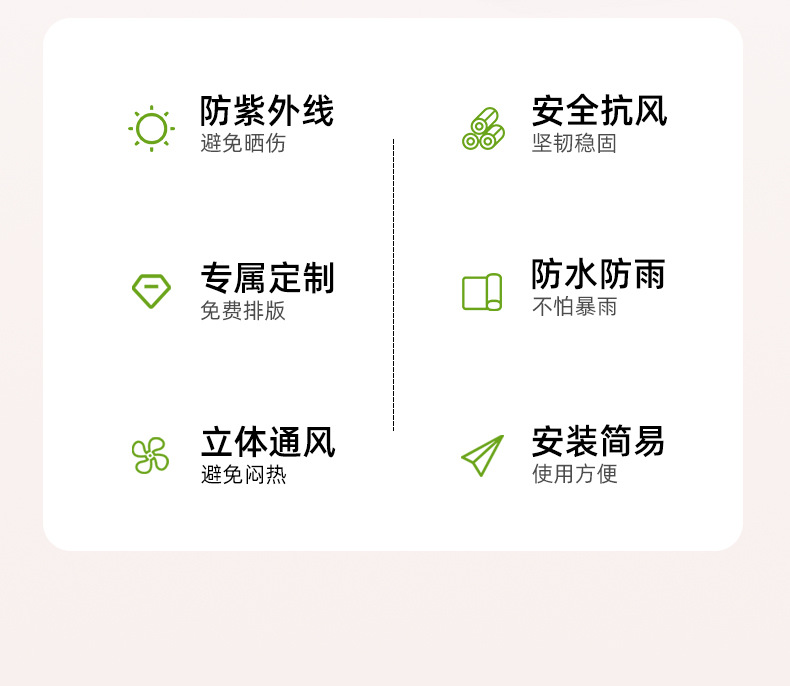 防紫外线
避免晒伤

专属定制
免费排版

立体通风
避免闷热

安全抗风
坚韧稳固

防水防雨
不怕暴雨

安装简易
使用方便