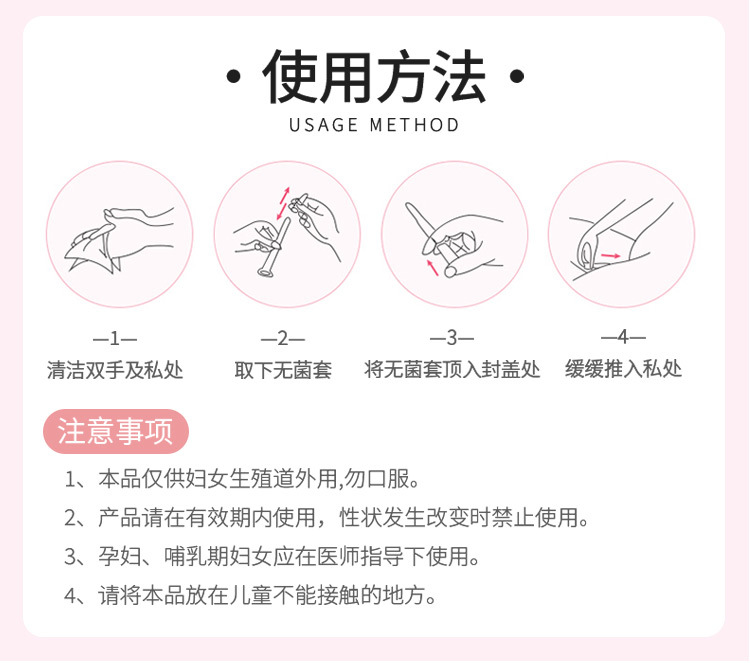 · 使用方法 ·

USAGE METHOD

—1—
清洁双手及私处

—2—
取下无菌套

—3—
将无菌套顶入封盖处

—4—
缓缓推入私处

注意事项

1、本品仅供妇女生殖道外用,勿口服。

2、产品请在有效期内使用，性状发生改变时禁止使用。

3、孕妇、哺乳期妇女应在医师指导下使用。

4、请将本品放在儿童不能接触的地方。